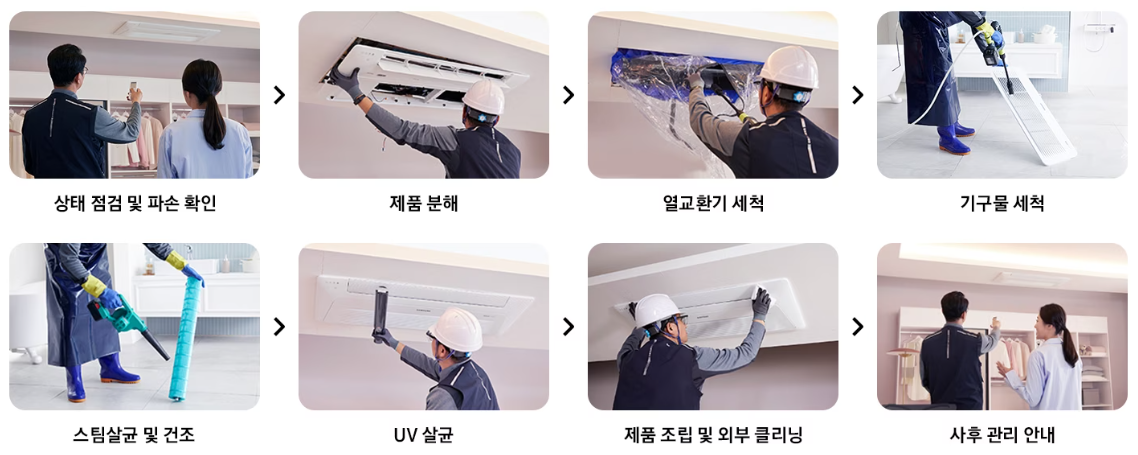 상태 점검 및 파손 확인

제품 분해

열교환기 세척

기구물 세척

스팀살균 및 건조

UV 살균

제품 조립 및 외부 클리닝

사후 관리 안내