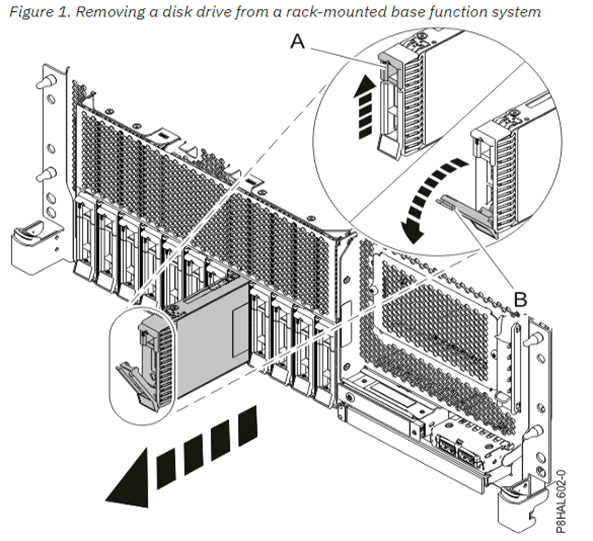 Figure 1. Removing a disk drive from a rack-mounted base function system

A

B

P8HAL602-0