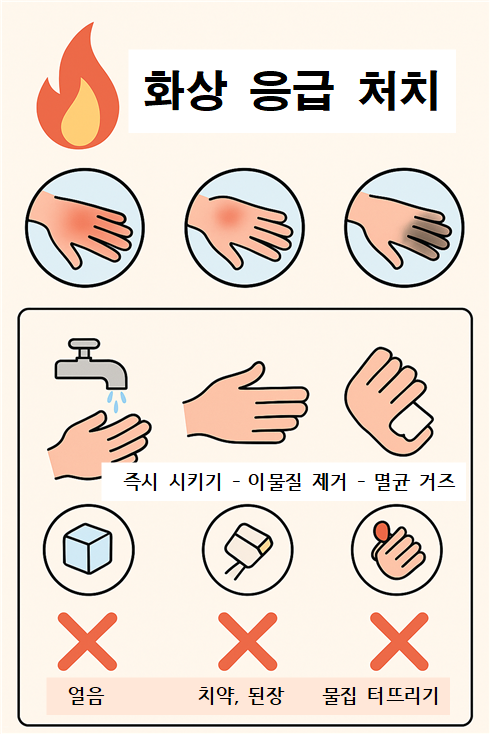 화상 응급 처치

즉시 시키기 - 이물질 제거 - 멸균 거즈

얼음

치약, 된장

물집 터뜨리기