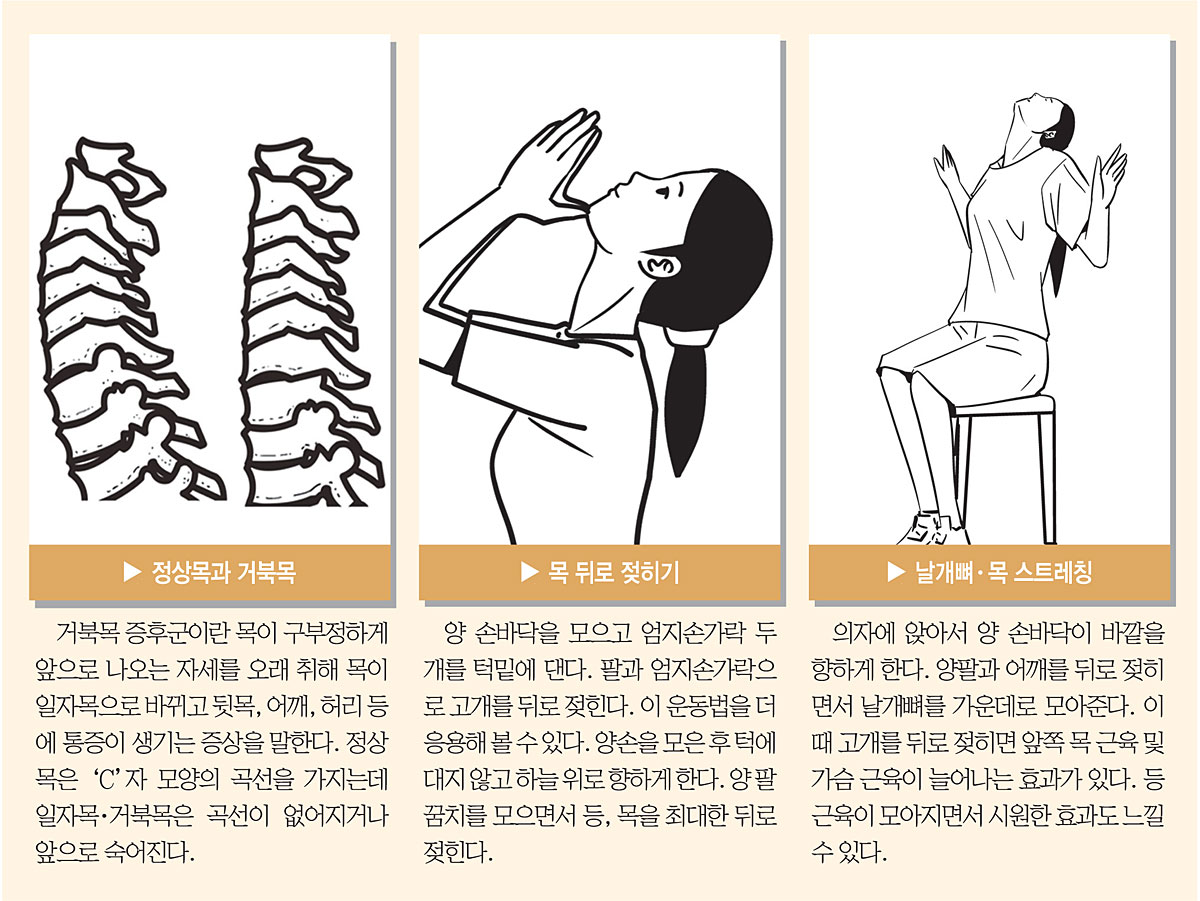 ▶ 정상목과 거북목

거북목 증후군이란 목이 구부정하게 앞으로 나오는 자세를 오래 취해 목이 일자목으로 바뀌고 뒷목, 어깨, 허리 등에 통증이 생기는 증상을 말한다. 정상목은 'C' 자 모양의 곡선을 가지는데 일자목·거북목은 곡선이 없어지거나 앞으로 숙어진다.

▶ 목 뒤로 젖히기

양 손바닥을 모으고 엄지손가락 두 개를 턱밑에 댄다. 팔과 엄지손가락으로 고개를 뒤로 젖힌다. 이 운동법을 더 응용해 볼 수 있다. 양손을 모은 후 턱에 대지 않고 하늘 위로 향하게 한다. 양 팔꿈치를 모으면서 등, 목을 최대한 뒤로 젖힌다.

▶ 날개뼈·목 스트레칭

의자에 앉아서 양 손바닥이 바깥을 향하게 한다. 양팔과 어깨를 뒤로 젖히면서 날개뼈를 가운데로 모아준다. 이때 고개를 뒤로 젖히면 앞쪽 목 근육 및 가슴 근육이 늘어나는 효과가 있다. 등 근육이 모아지면서 시원한 효과도 느낄 수 있다.