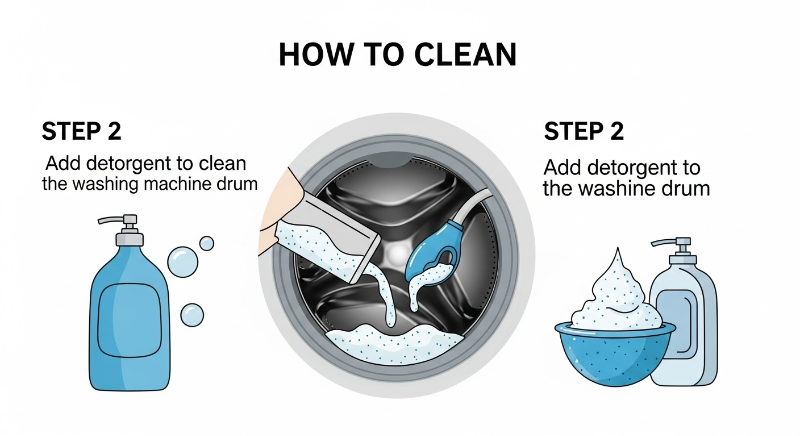 HOW TO CLEAN

STEP 2
Add detorgent to clean the washing machine drum

STEP 2
Add detorgent to the washine drum