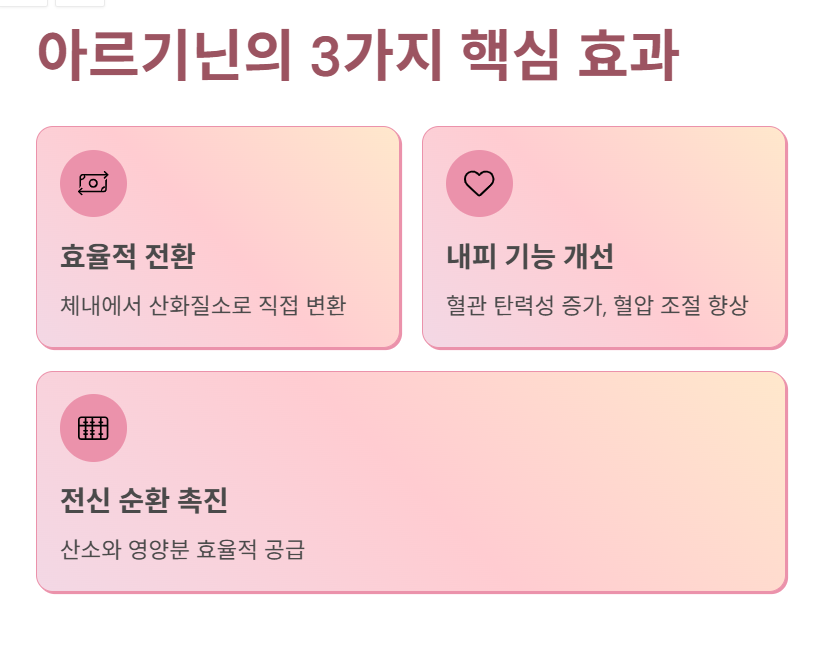 아르기닌의 3가지 핵심 효과

효율적 전환

체내에서 산화질소로 직접 변환

내피 기능 개선

혈관 탄력성 증가, 혈압 조절 향상

전신 순환 촉진

산소와 영양분 효율적 공급