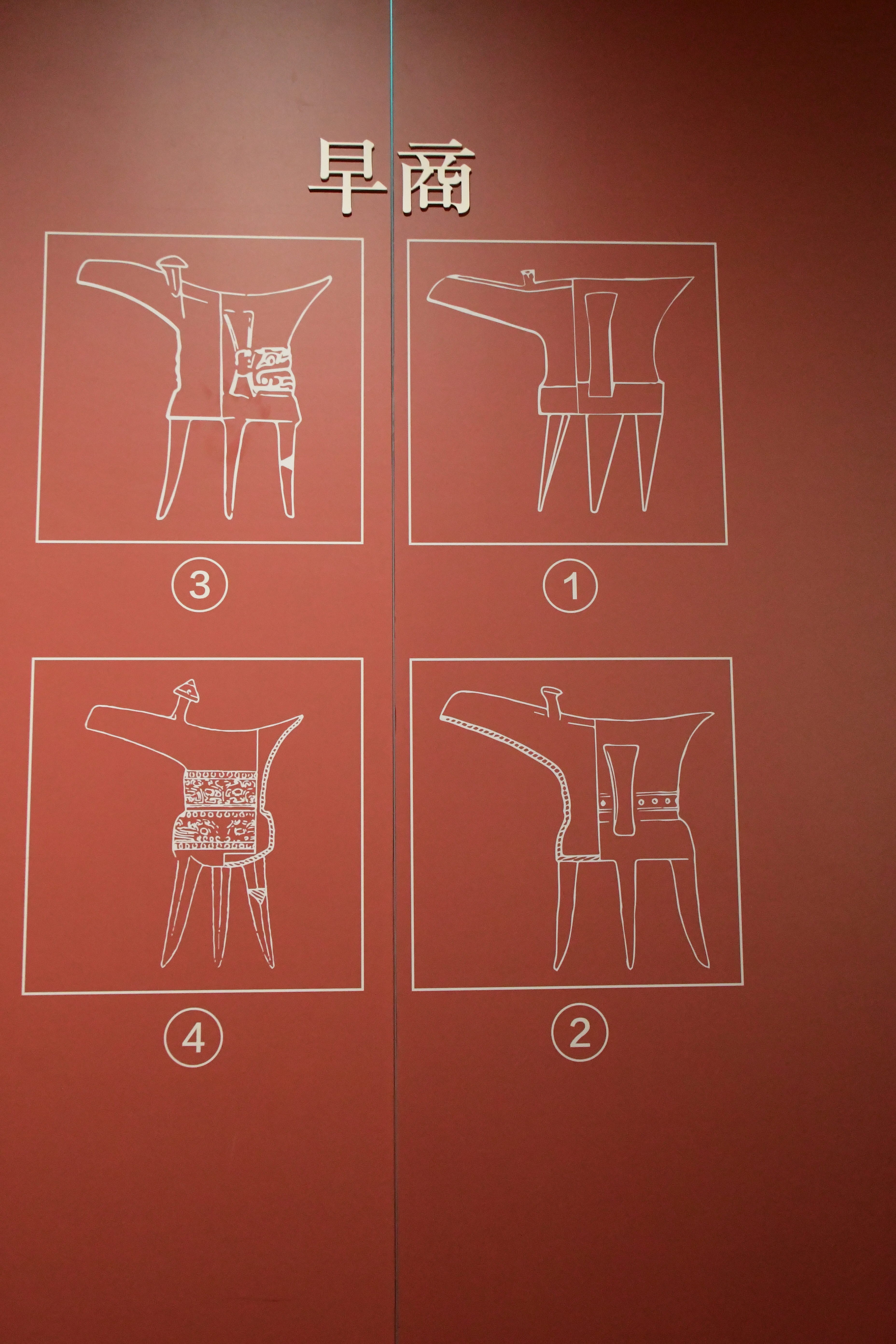 早商

③

①

④

②