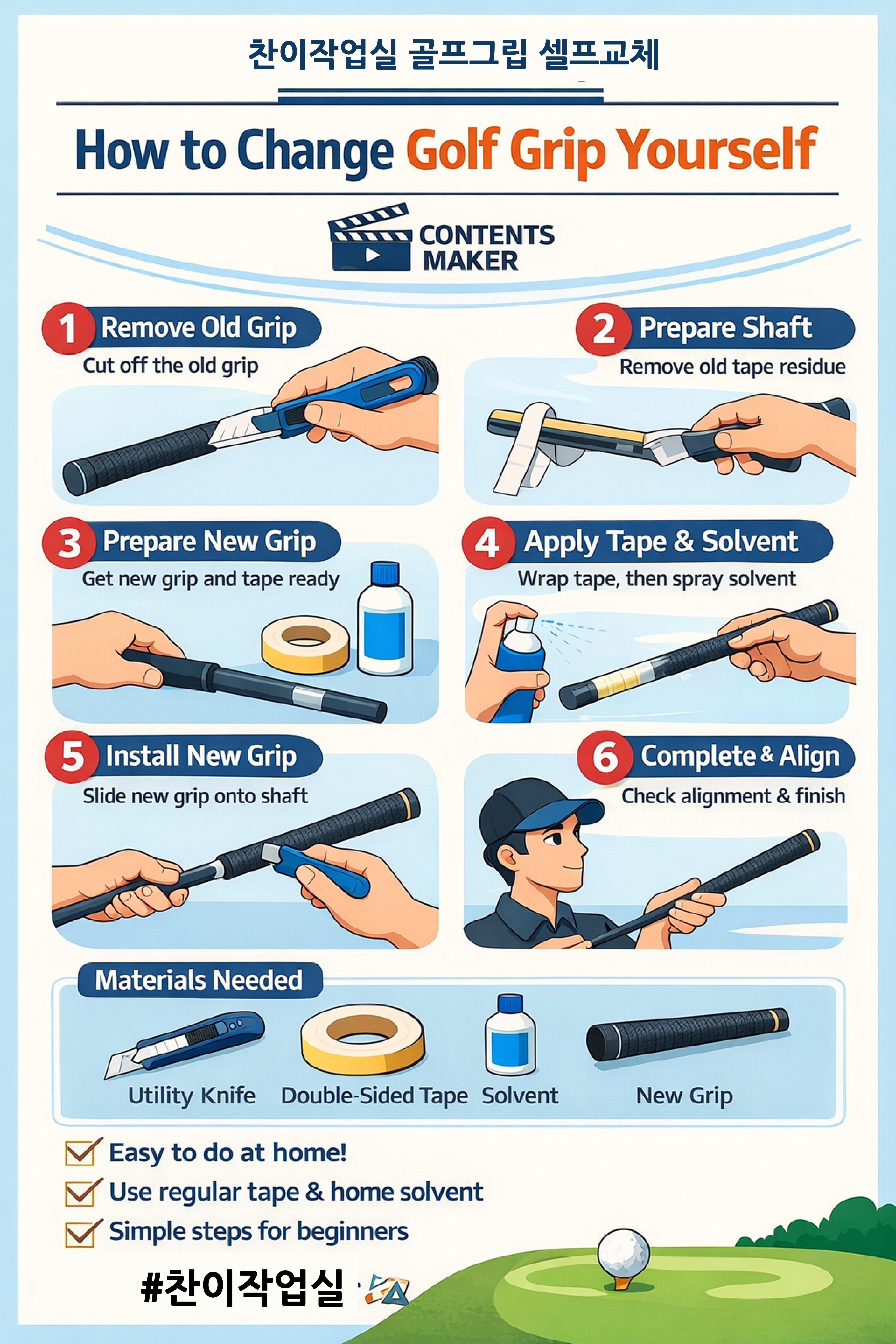 찬이작업실 골프그립 셀프교체

How to Change Golf Grip Yourself

CONTENTS MAKER

1 Remove Old Grip
Cut off the old grip

2 Prepare Shaft
Remove old tape residue

3 Prepare New Grip
Get new grip and tape ready

4 Apply Tape & Solvent
Wrap tape, then spray solvent

5 Install New Grip
Slide new grip onto shaft

6 Complete & Align
Check alignment & finish

Materials Needed
Utility Knife
Double-Sided Tape
Solvent
New Grip

Easy to do at home!
Use regular tape & home solvent
Simple steps for beginners

#찬이작업실