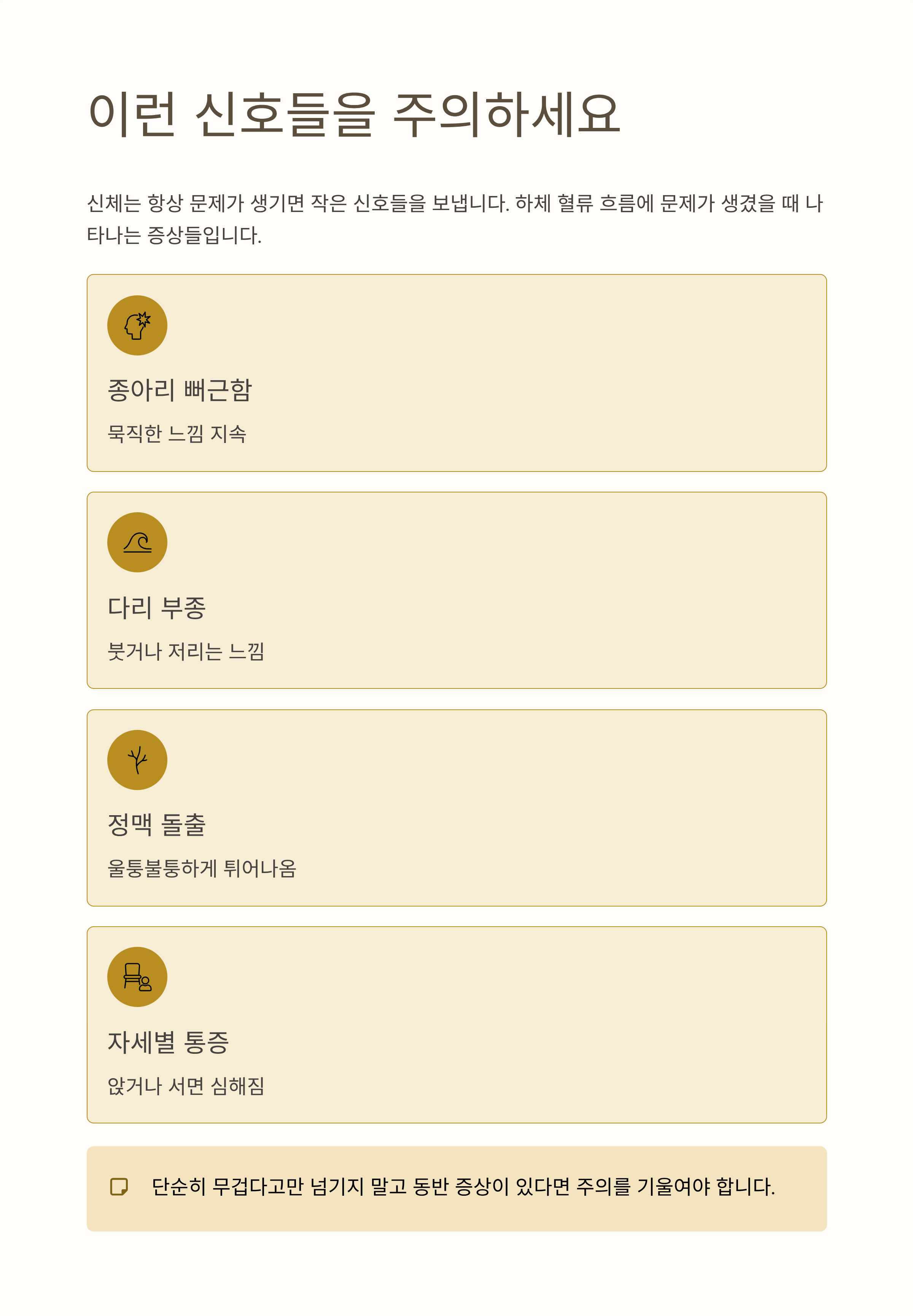 이런 신호들을 주의하세요

신체는 항상 문제가 생기면 작은 신호들을 보냅니다. 하체 혈류 흐름에 문제가 생겼을 때 나타나는 증상들입니다.

종아리 뻐근함

묵직한 느낌 지속

다리 부종

붓거나 저리는 느낌

정맥 돌출

울퉁불퉁하게 튀어나옴

자세별 통증

앉거나 서면 심해짐

단순히 무겁다고만 넘기지 말고 동반 증상이 있다면 주의를 기울여야 합니다.