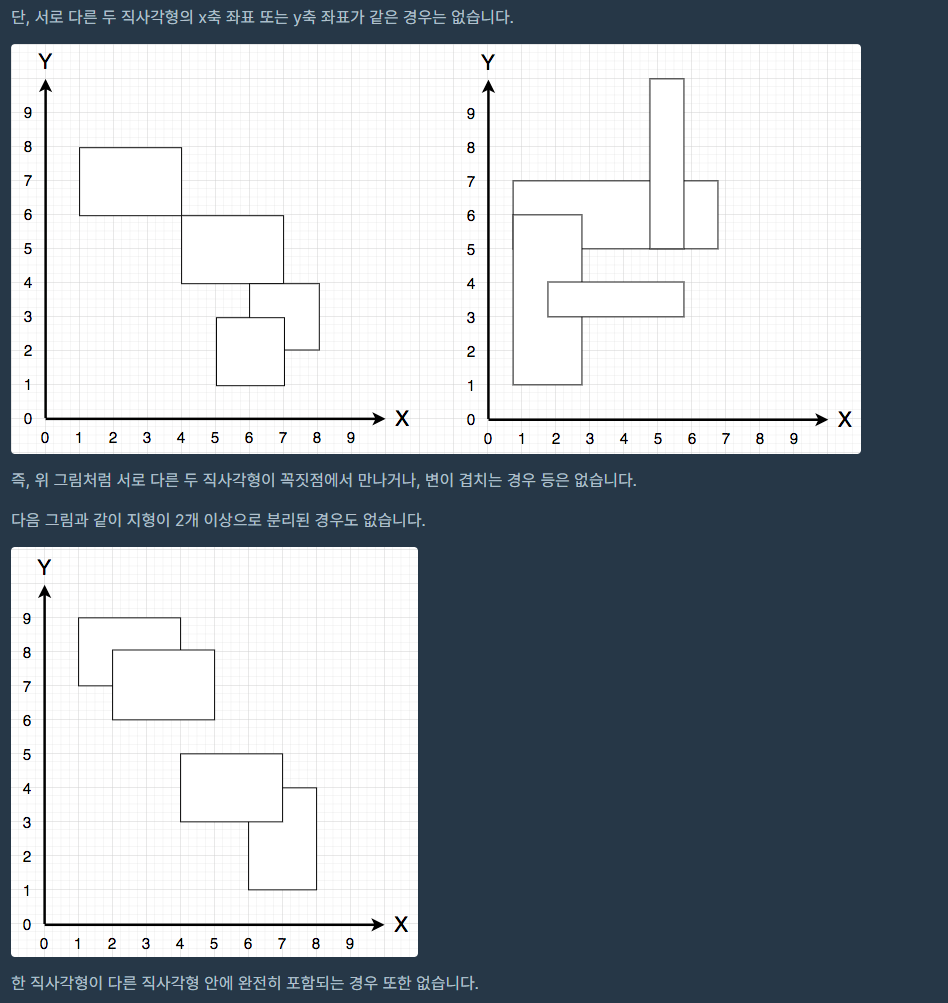 단, 서로 다른 두 직사각형의 x축 좌표 또는 y축 좌표가 같은 경우는 없습니다.

Y
9
8
7
6
5
4
3
2
1
0
0 1 2 3 4 5 6 7 8 9
X

Y
9
8
7
6
5
4
3
2
1
0
0 1 2 3 4 5 6 7 8 9
X

즉, 위 그림처럼 서로 다른 두 직사각형이 꼭짓점에서 만나거나, 변이 겹치는 경우 등은 없습니다.

다음 그림과 같이 지형이 2개 이상으로 분리된 경우도 없습니다.

Y
9
8
7
6
5
4
3
2
1
0
0 1 2 3 4 5 6 7 8 9
X

한 직사각형이 다른 직사각형 안에 완전히 포함되는 경우 또한 없습니다.