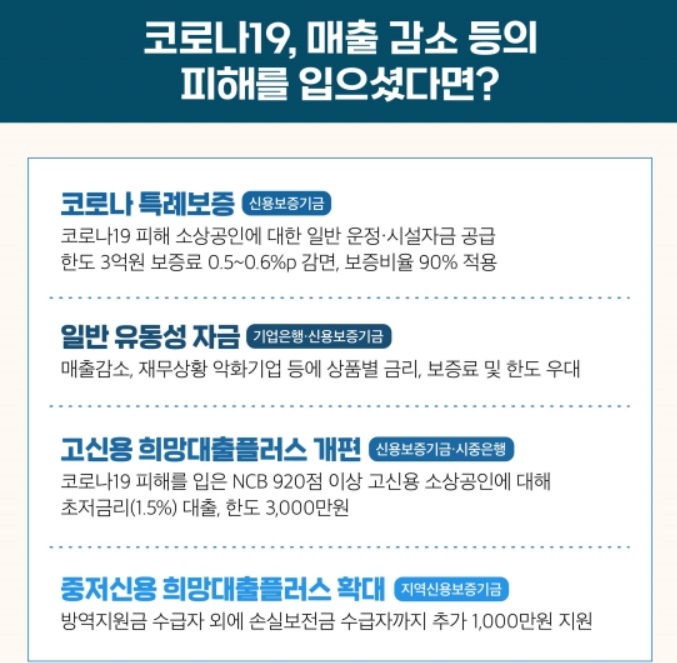 코로나19, 매출 감소 등의
피해를 입으셨다면?

코로나 특례보증 신용보증기금

코로나19 피해 소상공인에 대한 일반 운정·시설자금 공급 한도 3억원 보증료 0.5~0.6%p 감면, 보증비율 90% 적용

일반 유동성 자금 기업은행·신용보증기금

매출감소, 재무상황 악화기업 등에 상품별 금리, 보증료 및 한도 우대

고신용 희망대출플러스 개편 신용보증기금·시중은행

코로나19 피해를 입은 NCB 920점 이상 고신용 소상공인에 대해 초저금리(1.5%) 대출, 한도 3,000만원

중저신용 희망대출플러스 확대 지역신용보증기금

방역지원금 수급자 외에 손실보전금 수급자까지 추가 1,000만원 지원