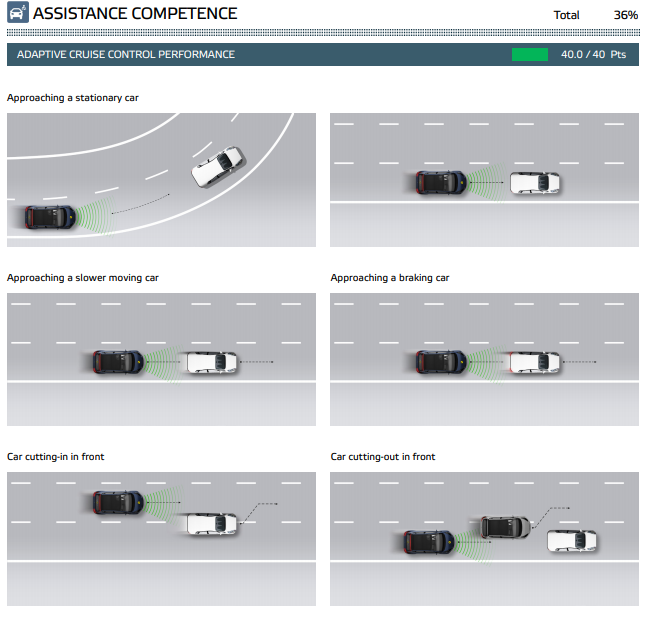 ASSISTANCE COMPETENCE

Total 36%

ADAPTIVE CRUISE CONTROL PERFORMANCE 40.0 / 40 Pts

Approaching a stationary car

Approaching a slower moving car

Approaching a braking car

Car cutting-in in front

Car cutting-out in front