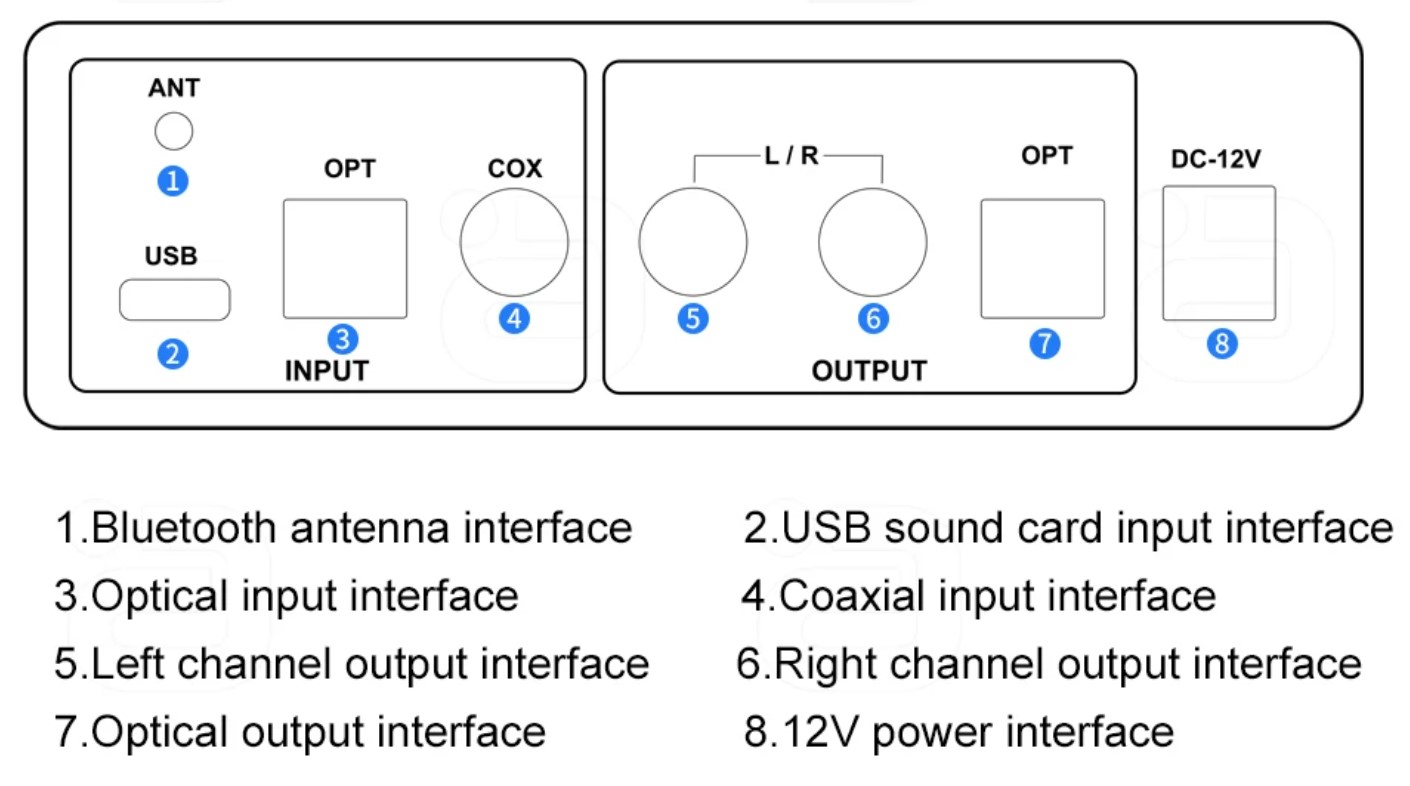 ANT
1
USB
2
OPT
3
INPUT
COX
4
L / R
5
6
OUTPUT
OPT
7
DC-12V
8

1.Bluetooth antenna interface
2.USB sound card input interface
3.Optical input interface
4.Coaxial input interface
5.Left channel output interface
6.Right channel output interface
7.Optical output interface
8.12V power interface