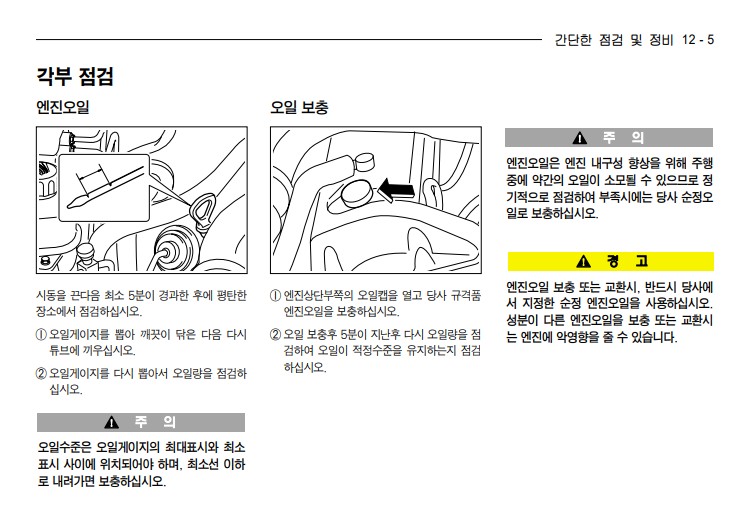 간단한 점검 및 정비 12 - 5

각부 점검

엔진오일

시동을 끈다음 최소 5분이 경과한 후에 평탄한 장소에서 점검하십시오.

① 오일게이지를 뽑아 깨끗이 닦은 다음 다시 튜브에 끼우십시오.

② 오일게이지를 다시 뽑아서 오일량을 점검하십시오.

주 의

오일수준은 오일게이지의 최대표시와 최소표시 사이에 위치되어야 하며, 최소선 이하로 내려가면 보충하십시오.

오일 보충

① 엔진상단부쪽의 오일캡을 열고 당사 규격품 엔진오일을 보충하십시오.

② 오일 보충후 5분이 지난후 다시 오일량을 점검하여 오일이 적정수준을 유지하는지 점검하십시오.

주 의

엔진오일은 엔진 내구성 향상을 위해 주행중에 약간의 오일이 소모될 수 있으므로 정기적으로 점검하여 부족시에는 당사 순정오일로 보충하십시오.

경 고

엔진오일 보충 또는 교환시, 반드시 당사에서 지정한 순정 엔진오일을 사용하십시오. 성분이 다른 엔진오일을 보충 또는 교환시는 엔진에 악영향을 줄 수 있습니다.