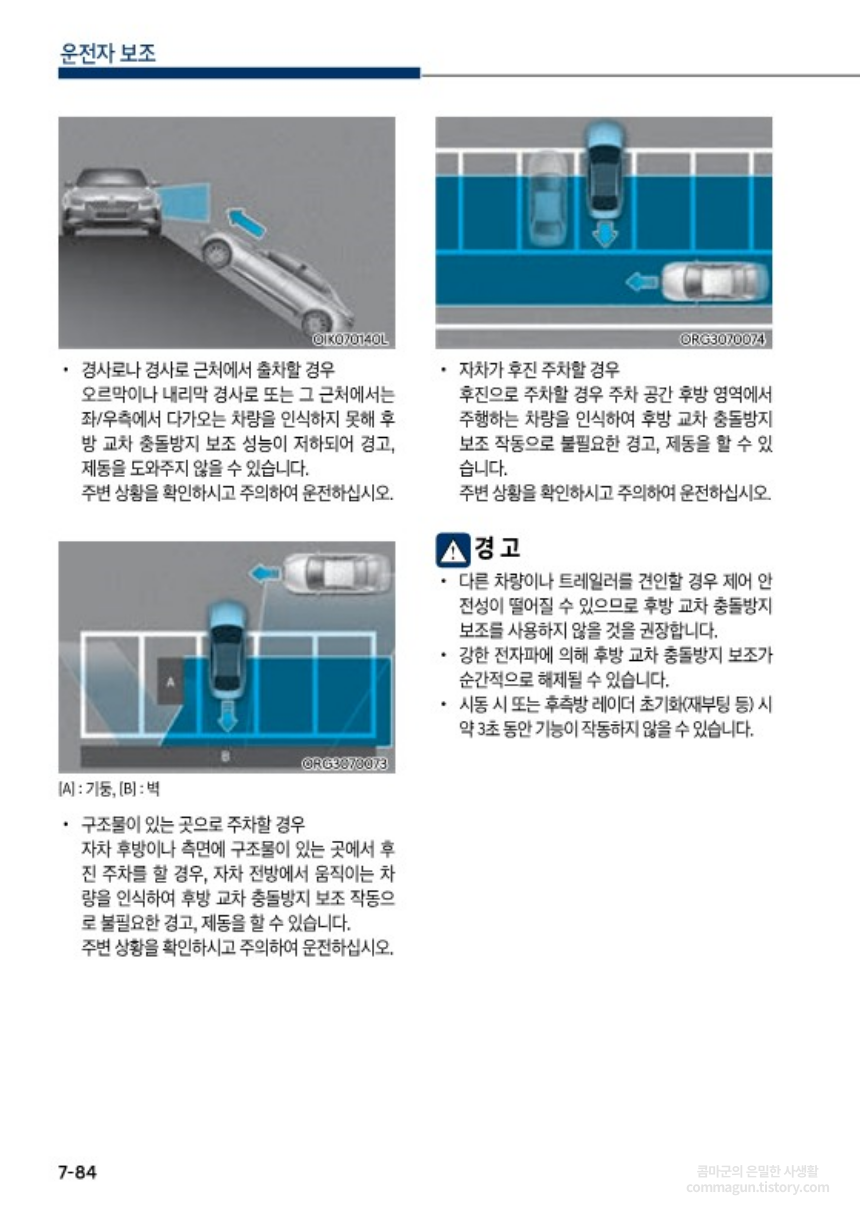 운전자 보조

OIK070140L

• 경사로나 경사로 근처에서 출차할 경우
오르막이나 내리막 경사로 또는 그 근처에서는 좌/우측에서 다가오는 차량을 인식하지 못해 후방 교차 충돌방지 보조 성능이 저하되어 경고, 제동을 도와주지 않을 수 있습니다.
주변 상황을 확인하시고 주의하여 운전하십시오.

A

B

ORG3070073

[A] : 기둥, [B] : 벽

• 구조물이 있는 곳으로 주차할 경우
자차 후방이나 측면에 구조물이 있는 곳에서 후진 주차를 할 경우, 자차 전방에서 움직이는 차량을 인식하여 후방 교차 충돌방지 보조 작동으로 불필요한 경고, 제동을 할 수 있습니다.
주변 상황을 확인하시고 주의하여 운전하십시오.

ORG3070074

• 자차가 후진 주차할 경우
후진으로 주차할 경우 주차 공간 후방 영역에서 주행하는 차량을 인식하여 후방 교차 충돌방지 보조 작동으로 불필요한 경고, 제동을 할 수 있습니다.
주변 상황을 확인하시고 주의하여 운전하십시오.

경 고

• 다른 차량이나 트레일러를 견인할 경우 제어 안전성이 떨어질 수 있으므로 후방 교차 충돌방지 보조를 사용하지 않을 것을 권장합니다.
• 강한 전자파에 의해 후방 교차 충돌방지 보조가 순간적으로 해제될 수 있습니다.
• 시동 시 또는 후측방 레이더 초기화(재부팅 등) 시 약 3초 동안 기능이 작동하지 않을 수 있습니다.

7-84

콤마군의 은밀한 사생활
commagun.tistory.com