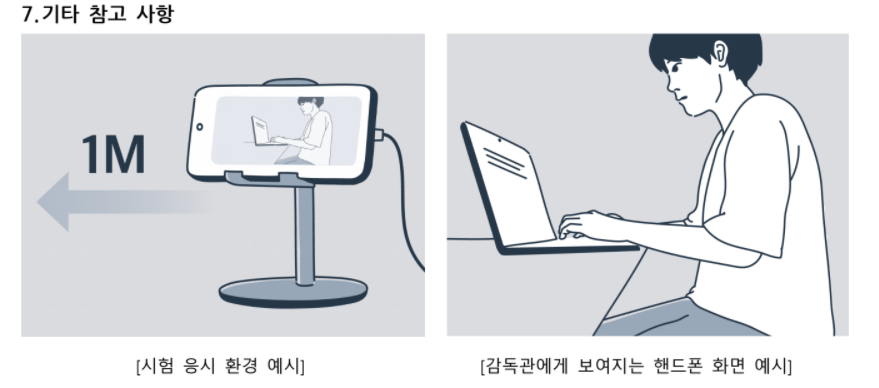 7.기타 참고 사항

1M

[시험 응시 환경 예시]

[감독관에게 보여지는 핸드폰 화면 예시]