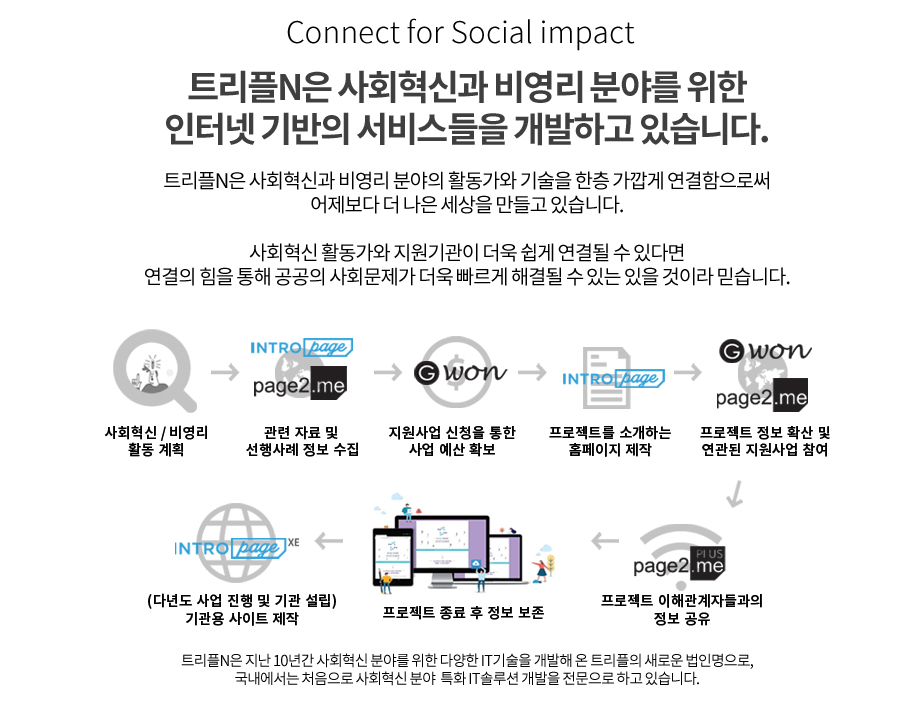 Connect for Social impact

트리플N은 사회혁신과 비영리 분야를 위한
인터넷 기반의 서비스들을 개발하고 있습니다.

트리플N은 사회혁신과 비영리 분야의 활동가와 기술을 한층 가깝게 연결함으로써
어제보다 더 나은 세상을 만들고 있습니다.

사회혁신 활동가와 지원기관이 더욱 쉽게 연결될 수 있다면
연결의 힘을 통해 공공의 사회문제가 더욱 빠르게 해결될 수 있는 있을 것이라 믿습니다.

사회혁신 / 비영리 활동 계획

INTRO page
page2.me
관련 자료 및 선행사례 정보 수집

G won
지원사업 신청을 통한 사업 예산 확보

INTRO page
프로젝트를 소개하는 홈페이지 제작

G won
page2.me
프로젝트 정보 확산 및 연관된 지원사업 참여

page2.me PLUS
프로젝트 이해관계자들과의 정보 공유

프로젝트 종료 후 정보 보존

INTRO page XE
(다년도 사업 진행 및 기관 설립) 기관용 사이트 제작

트리플N은 지난 10년간 사회혁신 분야를 위한 다양한 IT기술을 개발해 온 트리플의 새로운 법인명으로,
국내에서는 처음으로 사회혁신 분야 특화 IT솔루션 개발을 전문으로 하고 있습니다.