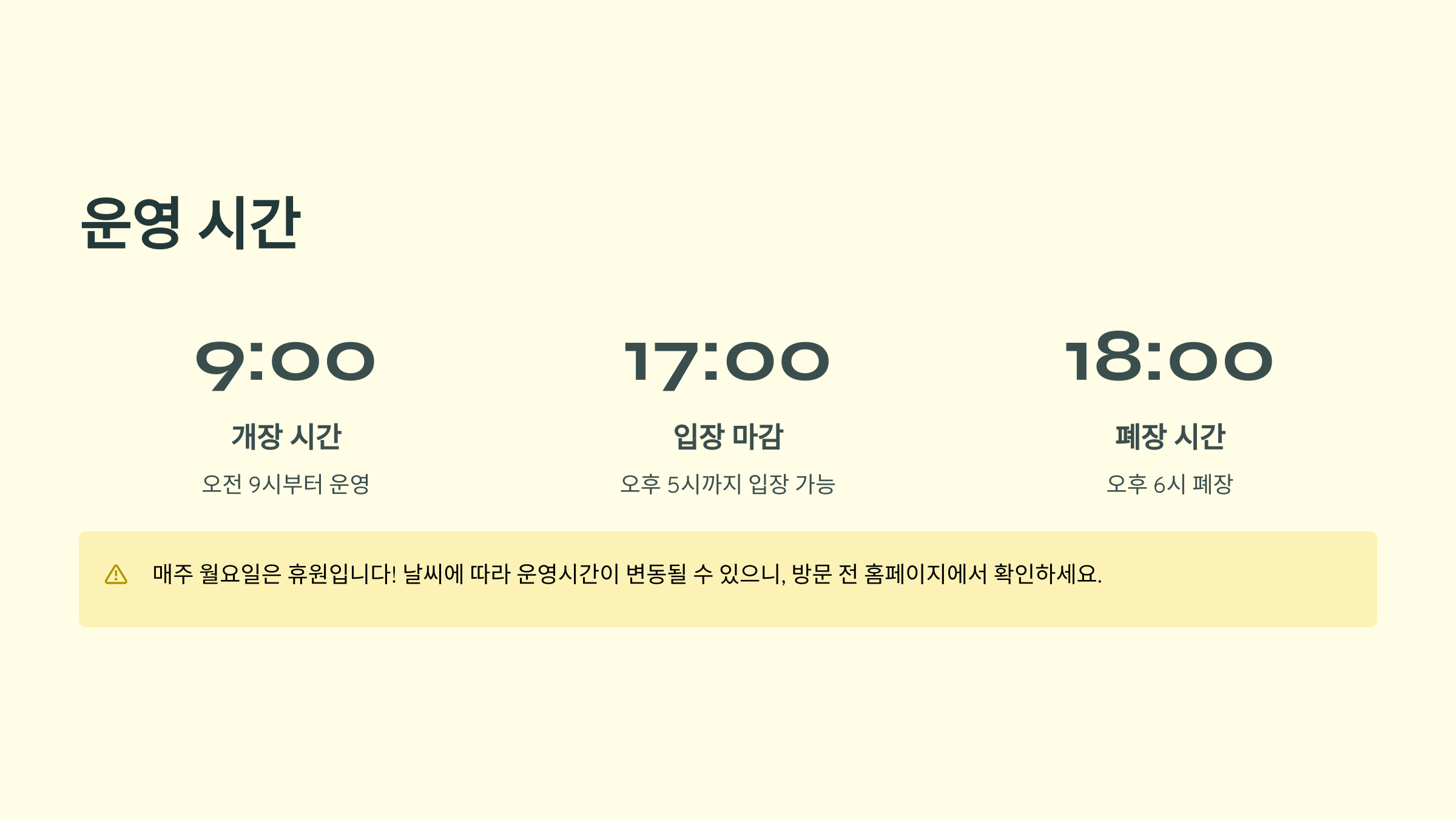 운영 시간

9:00

개장 시간

오전 9시부터 운영

17:00

입장 마감

오후 5시까지 입장 가능

18:00

폐장 시간

오후 6시 폐장

매주 월요일은 휴원입니다! 날씨에 따라 운영시간이 변동될 수 있으니, 방문 전 홈페이지에서 확인하세요.