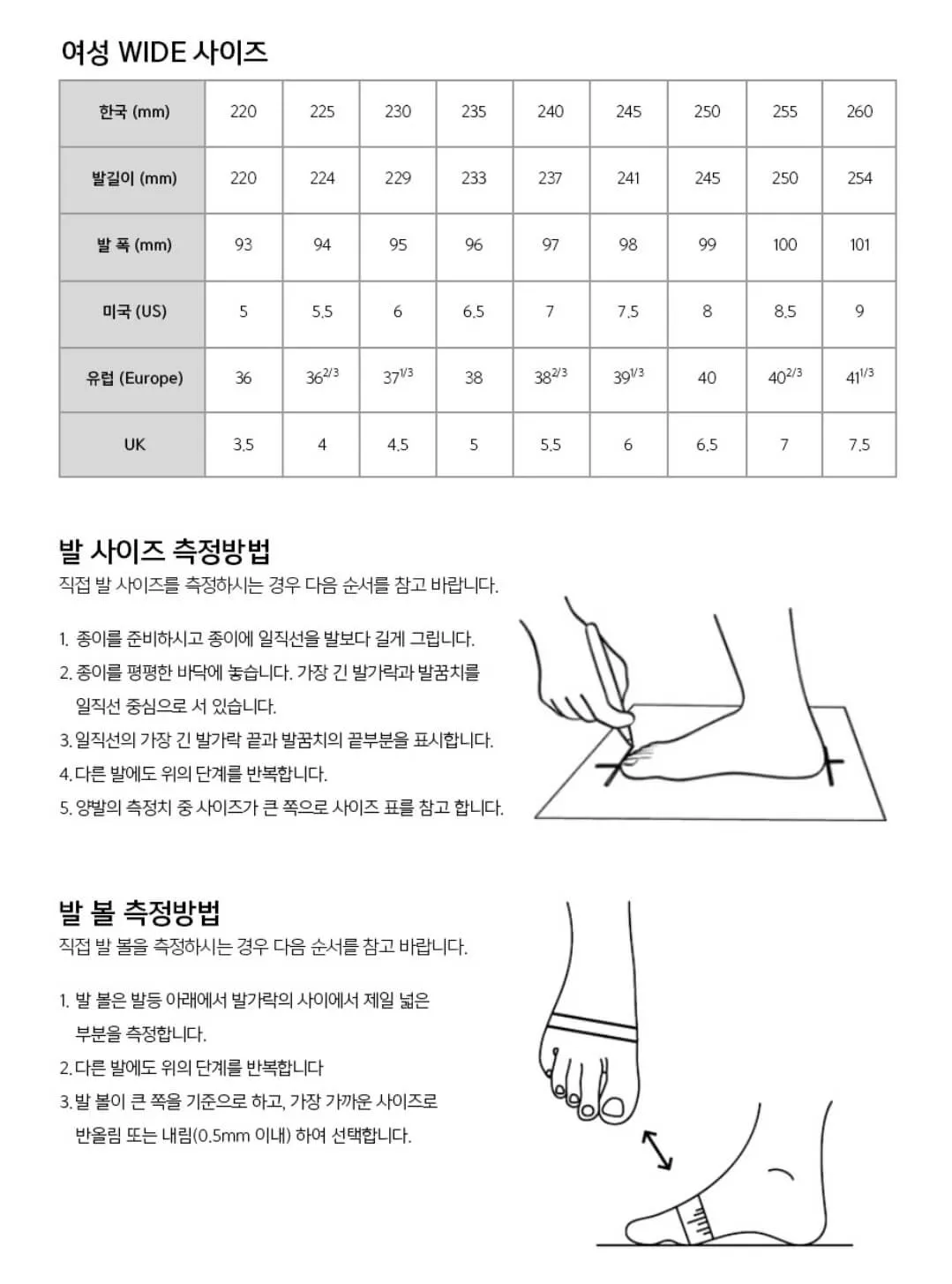 여성 WIDE 사이즈

| 한국 (mm) | 220 | 225 | 230 | 235 | 240 | 245 | 250 | 255 | 260 |
|---|---|---|---|---|---|---|---|---|---|
| 발길이 (mm) | 220 | 224 | 229 | 233 | 237 | 241 | 245 | 250 | 254 |
| 발 폭 (mm) | 93 | 94 | 95 | 96 | 97 | 98 | 99 | 100 | 101 |
| 미국 (US) | 5 | 5.5 | 6 | 6.5 | 7 | 7.5 | 8 | 8.5 | 9 |
| 유럽 (Europe) | 36 | $36^{2/3}$ | $37^{1/3}$ | 38 | $38^{2/3}$ | $39^{1/3}$ | 40 | $40^{2/3}$ | $41^{1/3}$ |
| UK | 3.5 | 4 | 4.5 | 5 | 5.5 | 6 | 6.5 | 7 | 7.5 |

발 사이즈 측정방법
직접 발 사이즈를 측정하시는 경우 다음 순서를 참고 바랍니다.

1. 종이를 준비하시고 종이에 일직선을 발보다 길게 그립니다.
2. 종이를 평평한 바닥에 놓습니다. 가장 긴 발가락과 발꿈치를 일직선 중심으로 서 있습니다.
3. 일직선의 가장 긴 발가락 끝과 발꿈치의 끝부분을 표시합니다.
4. 다른 발에도 위의 단계를 반복합니다.
5. 양발의 측정치 중 사이즈가 큰 쪽으로 사이즈 표를 참고 합니다.

발 볼 측정방법
직접 발 볼을 측정하시는 경우 다음 순서를 참고 바랍니다.

1. 발 볼은 발등 아래에서 발가락의 사이에서 제일 넓은 부분을 측정합니다.
2. 다른 발에도 위의 단계를 반복합니다
3. 발 볼이 큰 쪽을 기준으로 하고, 가장 가까운 사이즈로 반올림 또는 내림(0.5mm 이내) 하여 선택합니다.