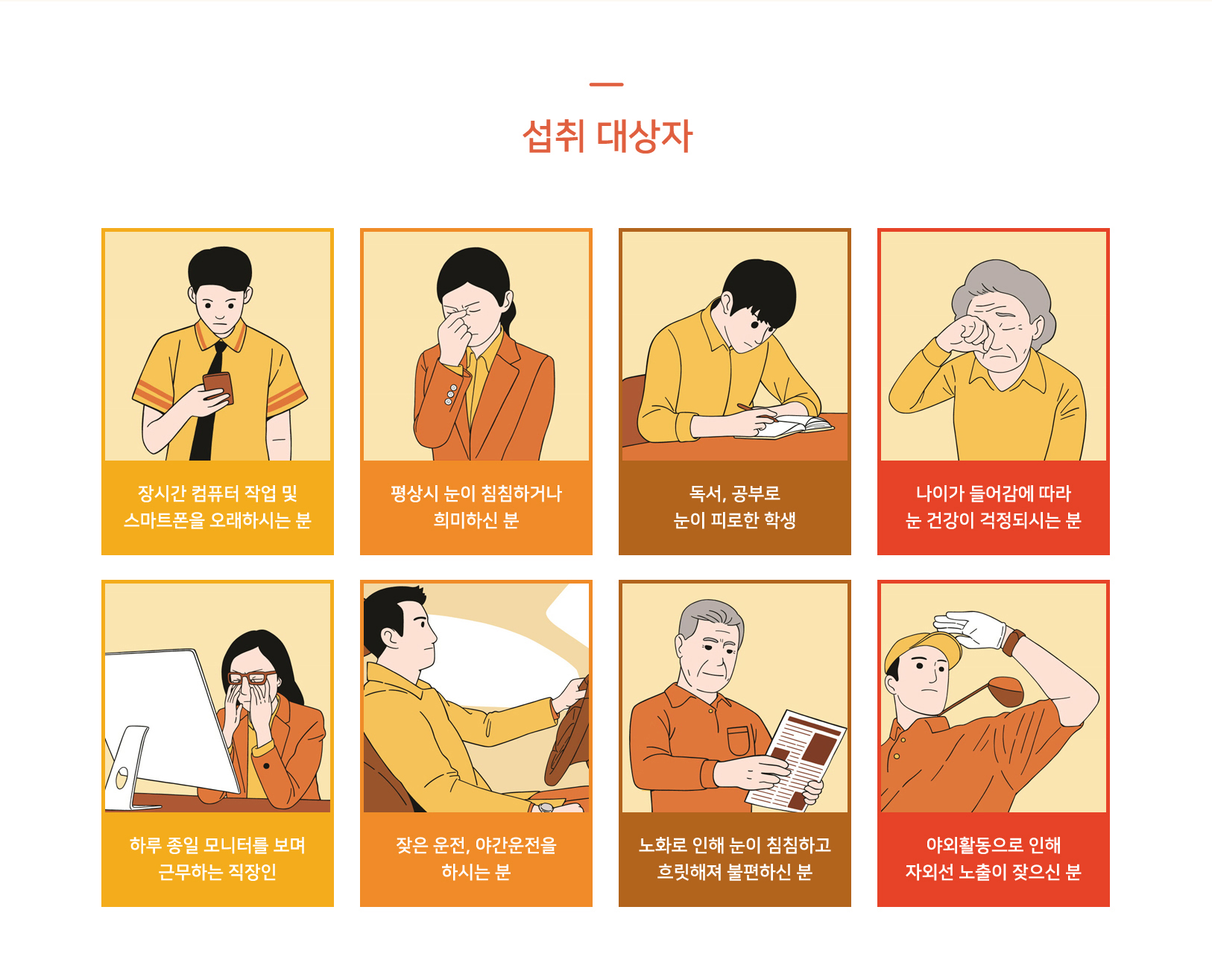 섭취 대상자

장시간 컴퓨터 작업 및 스마트폰을 오래하시는 분

평상시 눈이 침침하거나 희미하신 분

독서, 공부로 눈이 피로한 학생

나이가 들어감에 따라 눈 건강이 걱정되시는 분

하루 종일 모니터를 보며 근무하는 직장인

잦은 운전, 야간운전을 하시는 분

노화로 인해 눈이 침침하고 흐릿해져 불편하신 분

야외활동으로 인해 자외선 노출이 잦으신 분