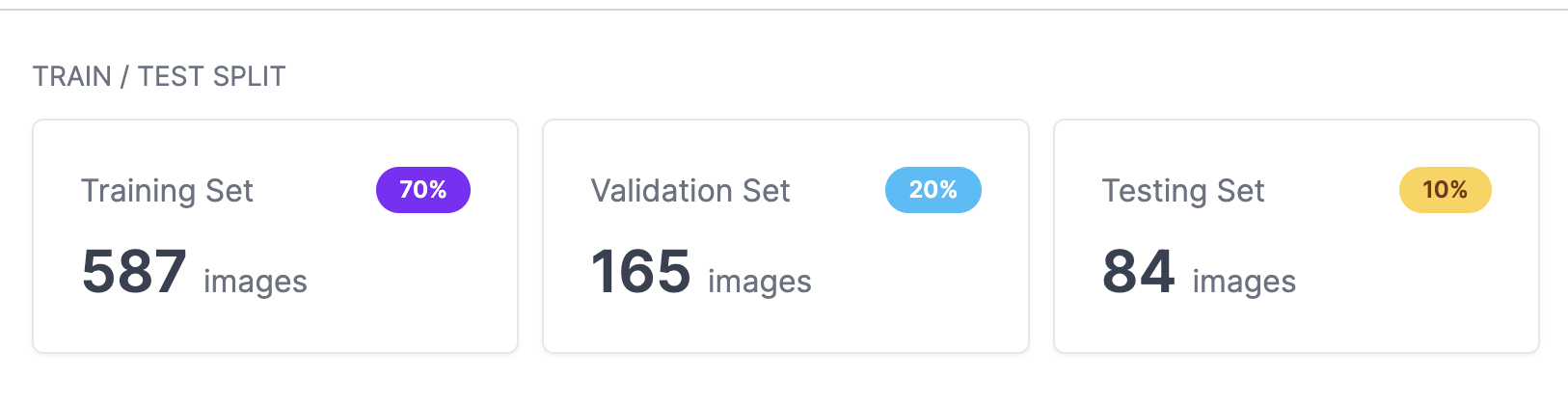 TRAIN / TEST SPLIT

Training Set 70%

587 images

Validation Set 20%

165 images

Testing Set 10%

84 images