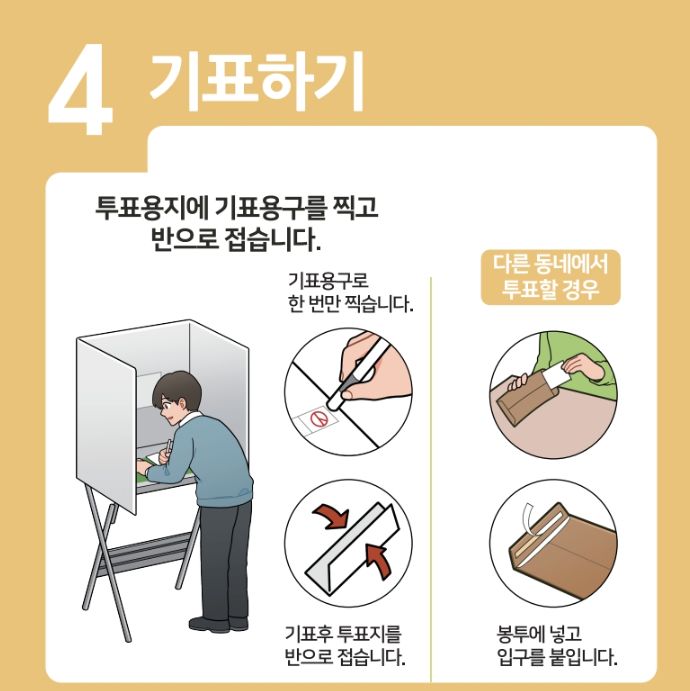 4 기표하기

투표용지에 기표용구를 찍고
반으로 접습니다.

기표용구로
한 번만 찍습니다.

기표후 투표지를
반으로 접습니다.

다른 동네에서
투표할 경우

봉투에 넣고
입구를 붙입니다.