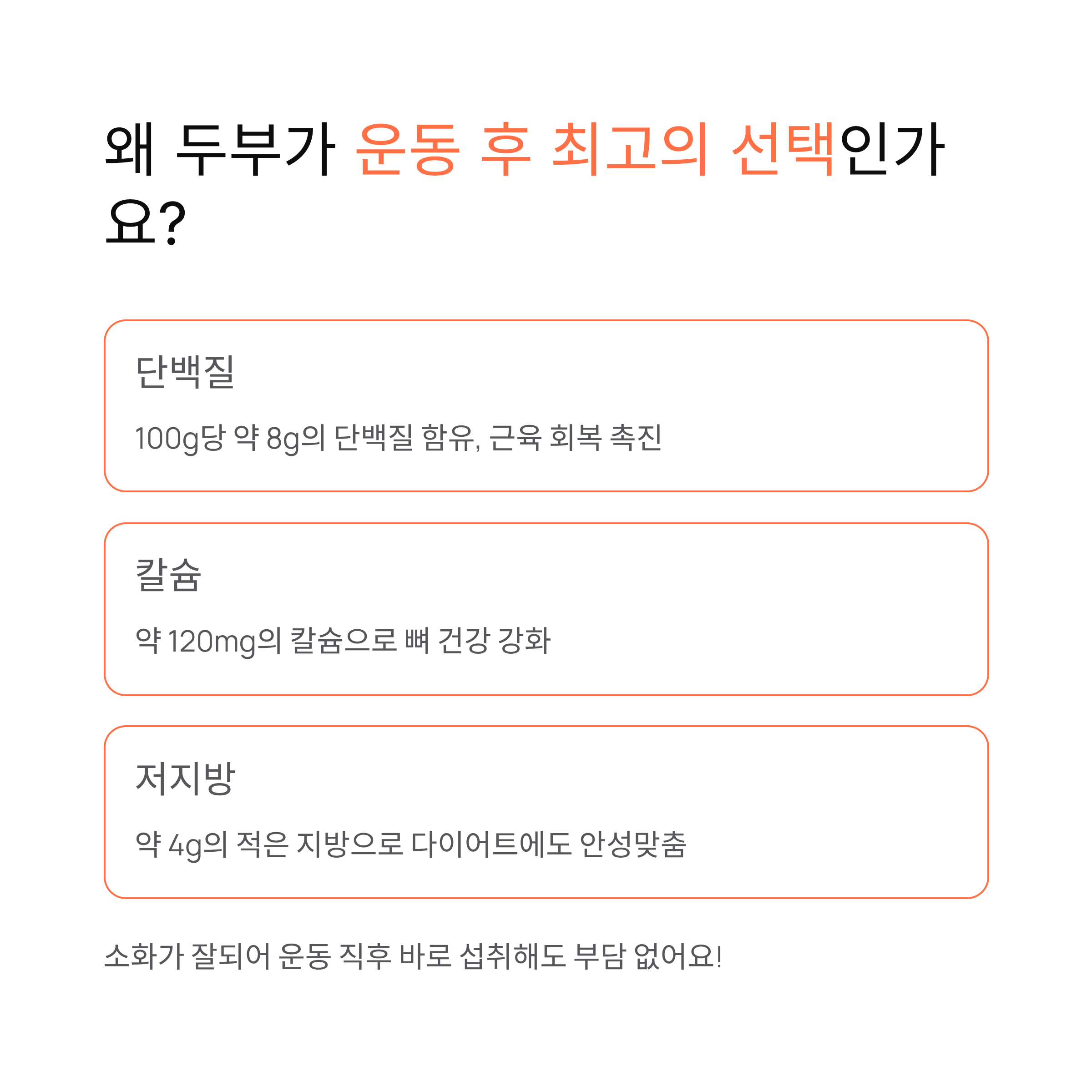 왜 두부가 운동 후 최고의 선택인가요?

단백질

100g당 약 8g의 단백질 함유, 근육 회복 촉진

칼슘

약 120mg의 칼슘으로 뼈 건강 강화

저지방

약 4g의 적은 지방으로 다이어트에도 안성맞춤

소화가 잘되어 운동 직후 바로 섭취해도 부담 없어요!