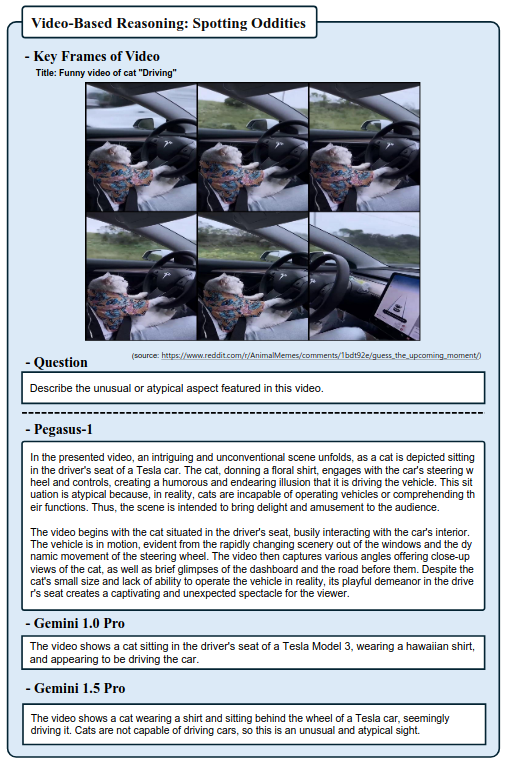 Video-Based Reasoning: Spotting Oddities

- Key Frames of Video

Title: Funny video of cat "Driving"

(source: https://www.reddit.com/r/AnimalMemes/comments/1bdt92e/guess_the_upcoming_moment/)

- Question

Describe the unusual or atypical aspect featured in this video.

- Pegasus-1

In the presented video, an intriguing and unconventional scene unfolds, as a cat is depicted sitting in the driver's seat of a Tesla car. The cat, donning a floral shirt, engages with the car's steering w heel and controls, creating a humorous and endearing illusion that it is driving the vehicle. This sit uation is atypical because, in reality, cats are incapable of operating vehicles or comprehending th eir functions. Thus, the scene is intended to bring delight and amusement to the audience.

The video begins with the cat situated in the driver's seat, busily interacting with the car's interior. The vehicle is in motion, evident from the rapidly changing scenery out of the windows and the dy namic movement of the steering wheel. The video then captures various angles offering close-up views of the cat, as well as brief glimpses of the dashboard and the road before them. Despite the cat's small size and lack of ability to operate the vehicle in reality, its playful demeanor in the drive r's seat creates a captivating and unexpected spectacle for the viewer.

- Gemini 1.0 Pro

The video shows a cat sitting in the driver's seat of a Tesla Model 3, wearing a hawaiian shirt, and appearing to be driving the car.

- Gemini 1.5 Pro

The video shows a cat wearing a shirt and sitting behind the wheel of a Tesla car, seemingly driving it. Cats are not capable of driving cars, so this is an unusual and atypical sight.