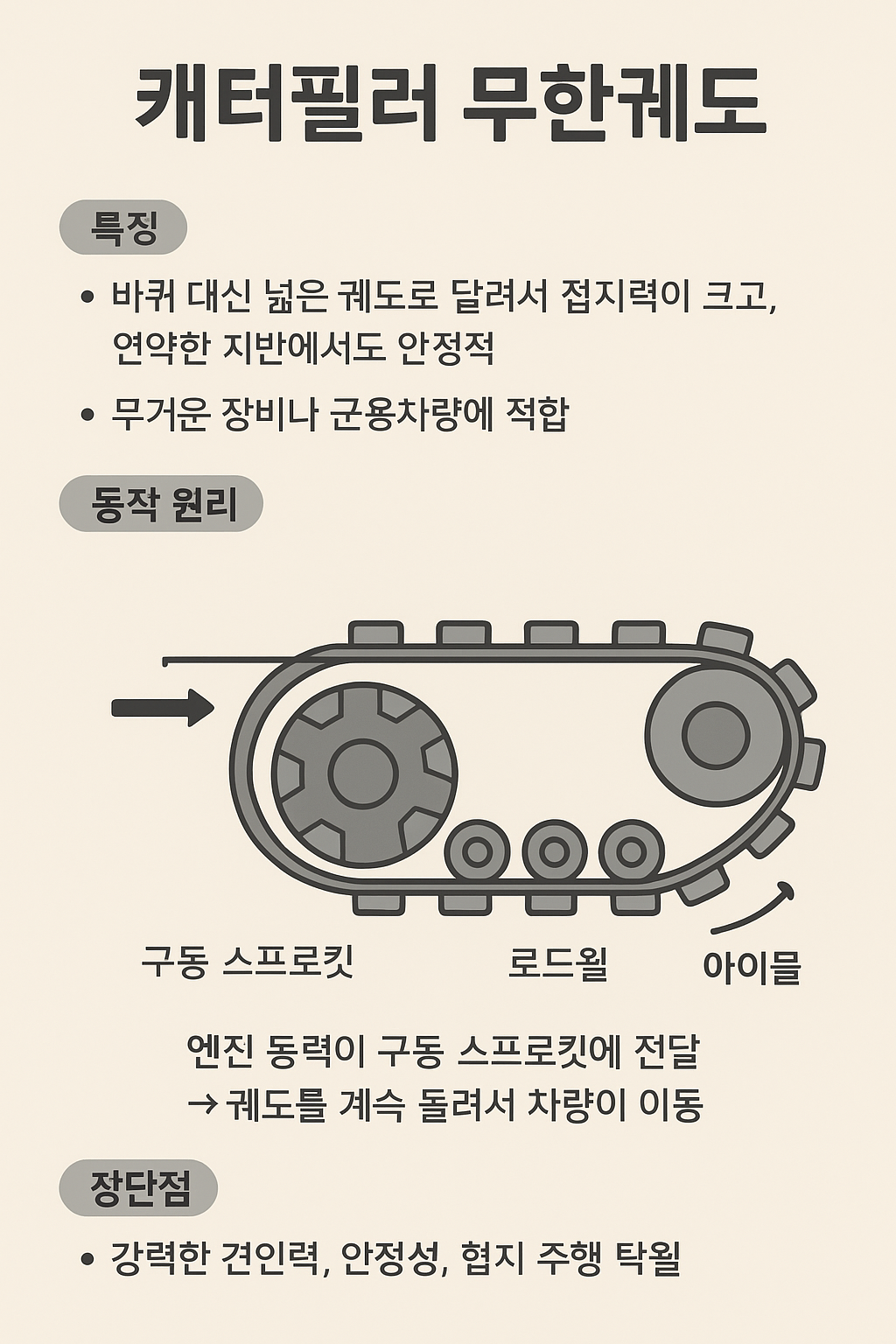 캐터필러 무한궤도

특징

• 바퀴 대신 넓은 궤도로 달려서 접지력이 크고, 연약한 지반에서도 안정적

• 무거운 장비나 군용차량에 적합

동작 원리

구동 스프로킷

로드윌

아이믈

엔진 동력이 구동 스프로킷에 전달
→ 궤도를 계속 돌려서 차량이 이동

장단점

• 강력한 견인력, 안정성, 협지 주행 탁월