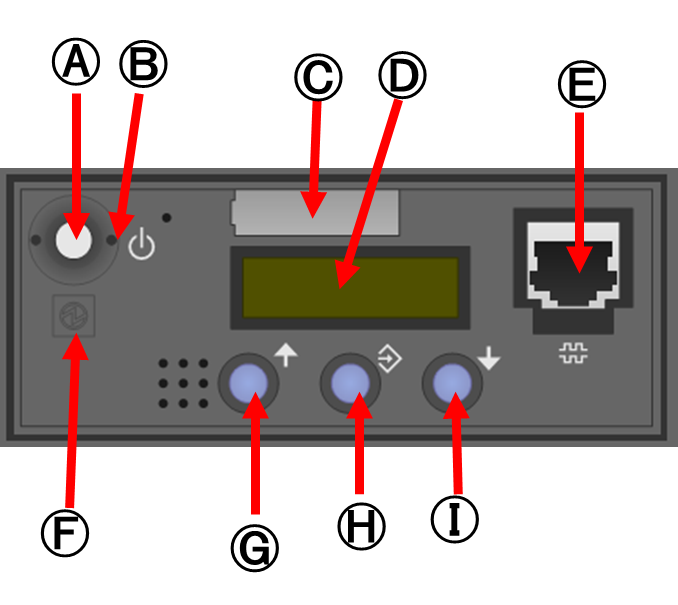 A B C D E
F G H I