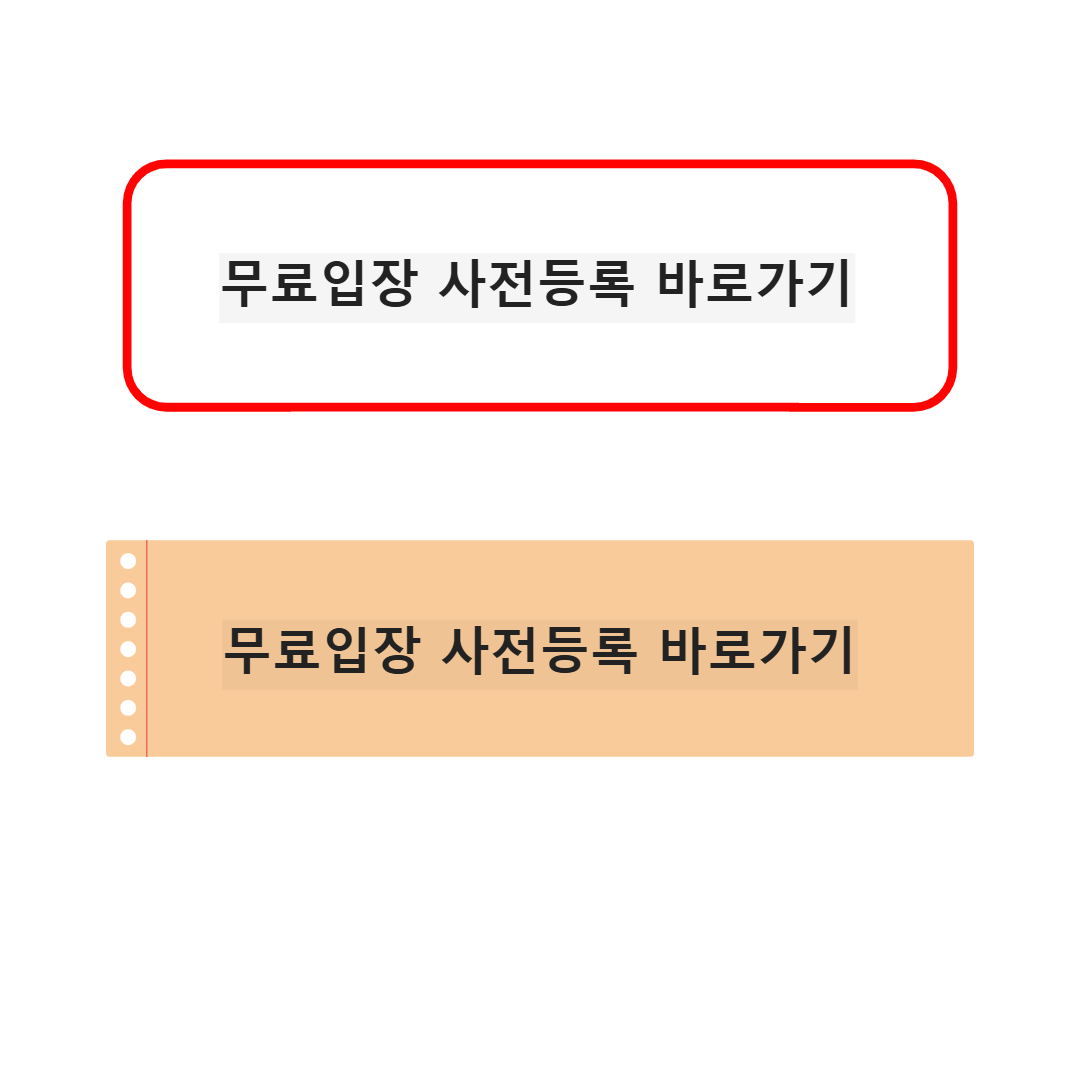 무료입장 사전등록 바로가기

무료입장 사전등록 바로가기