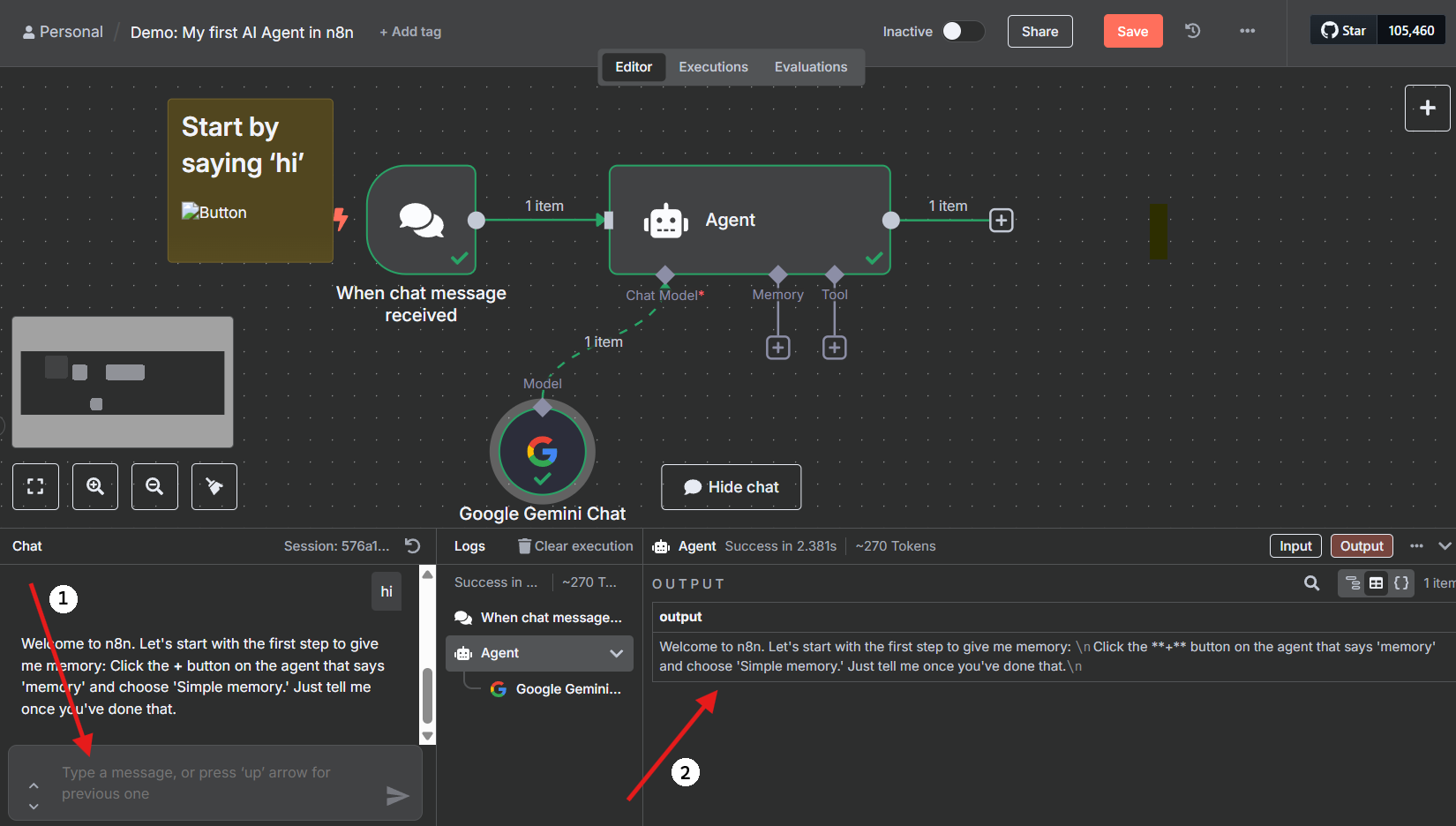 Personal / Demo: My first AI Agent in n8n + Add tag

Inactive Share Save

Star 105,460

Editor Executions Evaluations

Start by saying 'hi'

Button

1 item

Agent

1 item

When chat message received

Chat Model* Memory Tool

1 item

Model

Google Gemini Chat

Hide chat

Chat Session: 576a1...

1

hi

Welcome to n8n. Let's start with the first step to give me memory: Click the + button on the agent that says 'memory' and choose 'Simple memory.' Just tell me once you've done that.

Type a message, or press 'up' arrow for previous one

Logs Clear execution

Success in ... ~270 T...

When chat message...

Agent

Google Gemini...

Agent Success in 2.381s ~270 Tokens

Input Output

OUTPUT

1 item

output

Welcome to n8n. Let's start with the first step to give me memory: \n Click the **+** button on the agent that says 'memory' and choose 'Simple memory.' Just tell me once you've done that.\n

2