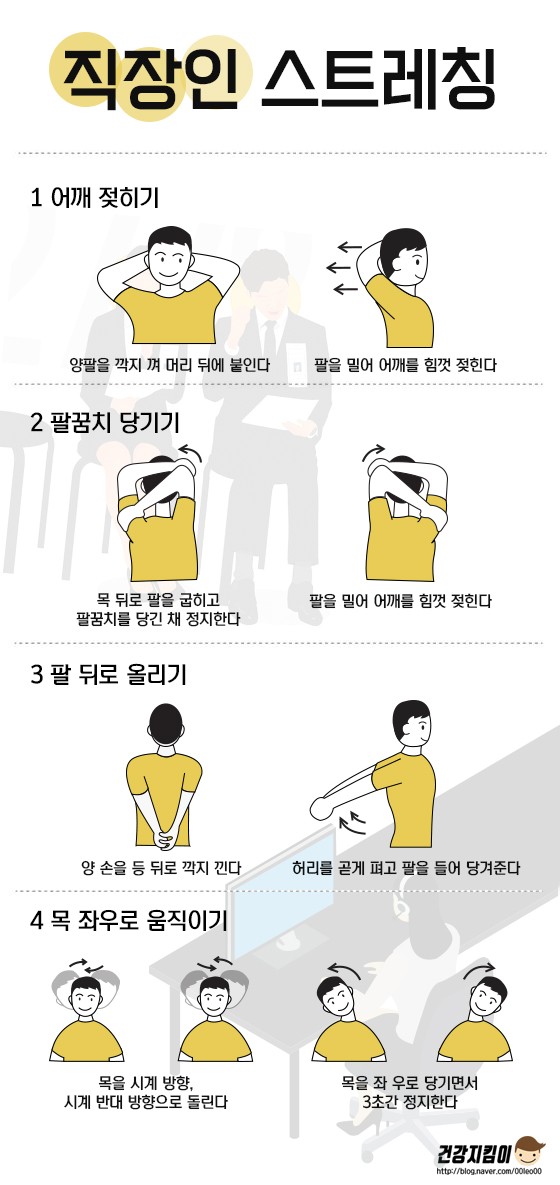 직장인 스트레칭

1 어깨 젖히기

양팔을 깍지 껴 머리 뒤에 붙인다

팔을 밀어 어깨를 힘껏 젖힌다

2 팔꿈치 당기기

목 뒤로 팔을 굽히고 팔꿈치를 당긴 채 정지한다

팔을 밀어 어깨를 힘껏 젖힌다

3 팔 뒤로 올리기

양 손을 등 뒤로 깍지 낀다

허리를 곧게 펴고 팔을 들어 당겨준다

4 목 좌우로 움직이기

목을 시계 방향, 시계 반대 방향으로 돌린다

목을 좌 우로 당기면서 3초간 정지한다

건강지킴이
http://blog.naver.com/00leo00