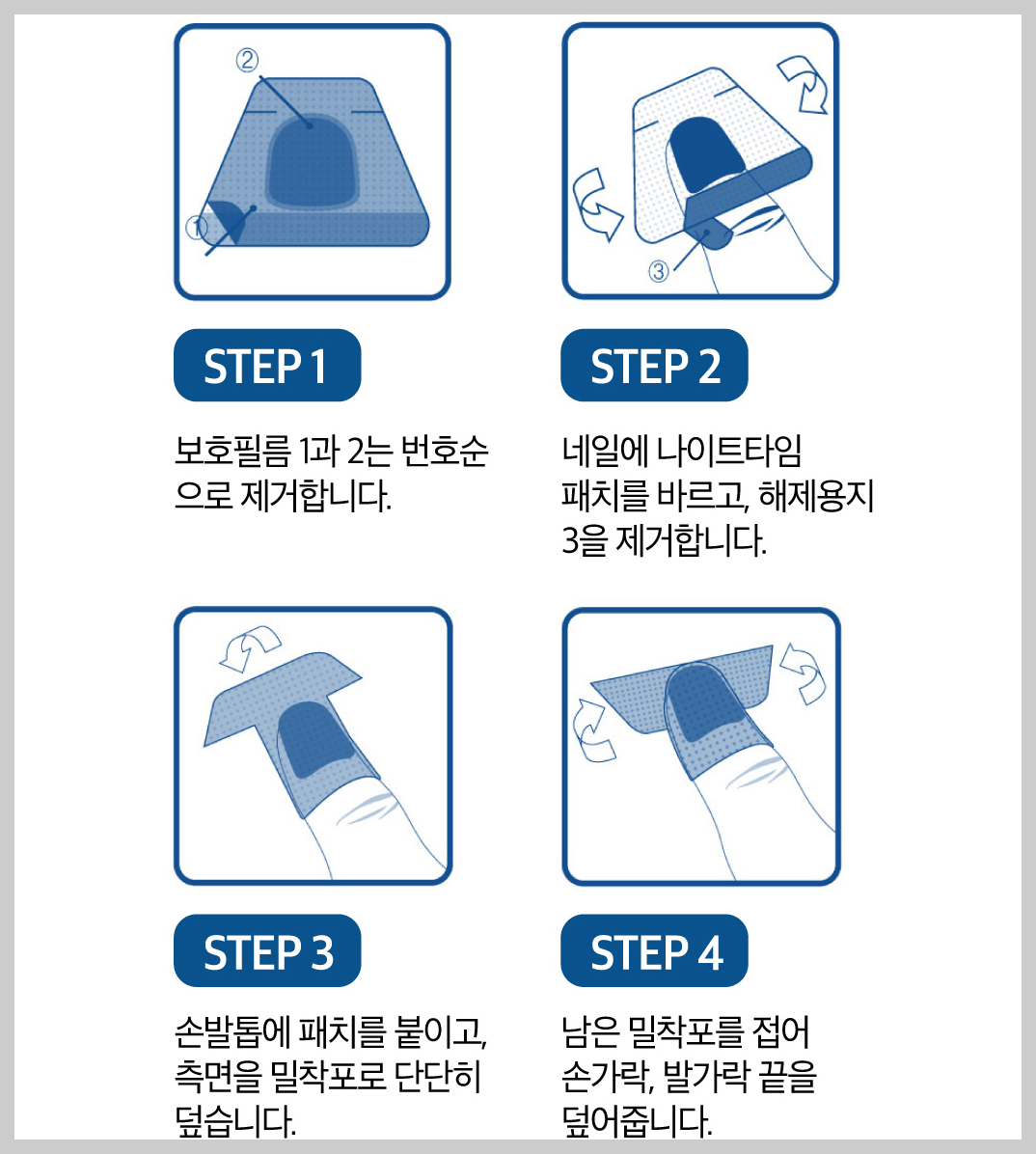 ②

①

STEP 1

보호필름 1과 2는 번호순으로 제거합니다.

③

STEP 2

네일에 나이트타임 패치를 바르고, 해제용지 3을 제거합니다.

STEP 3

손발톱에 패치를 붙이고, 측면을 밀착포로 단단히 덮습니다.

STEP 4

남은 밀착포를 접어 손가락, 발가락 끝을 덮어줍니다.