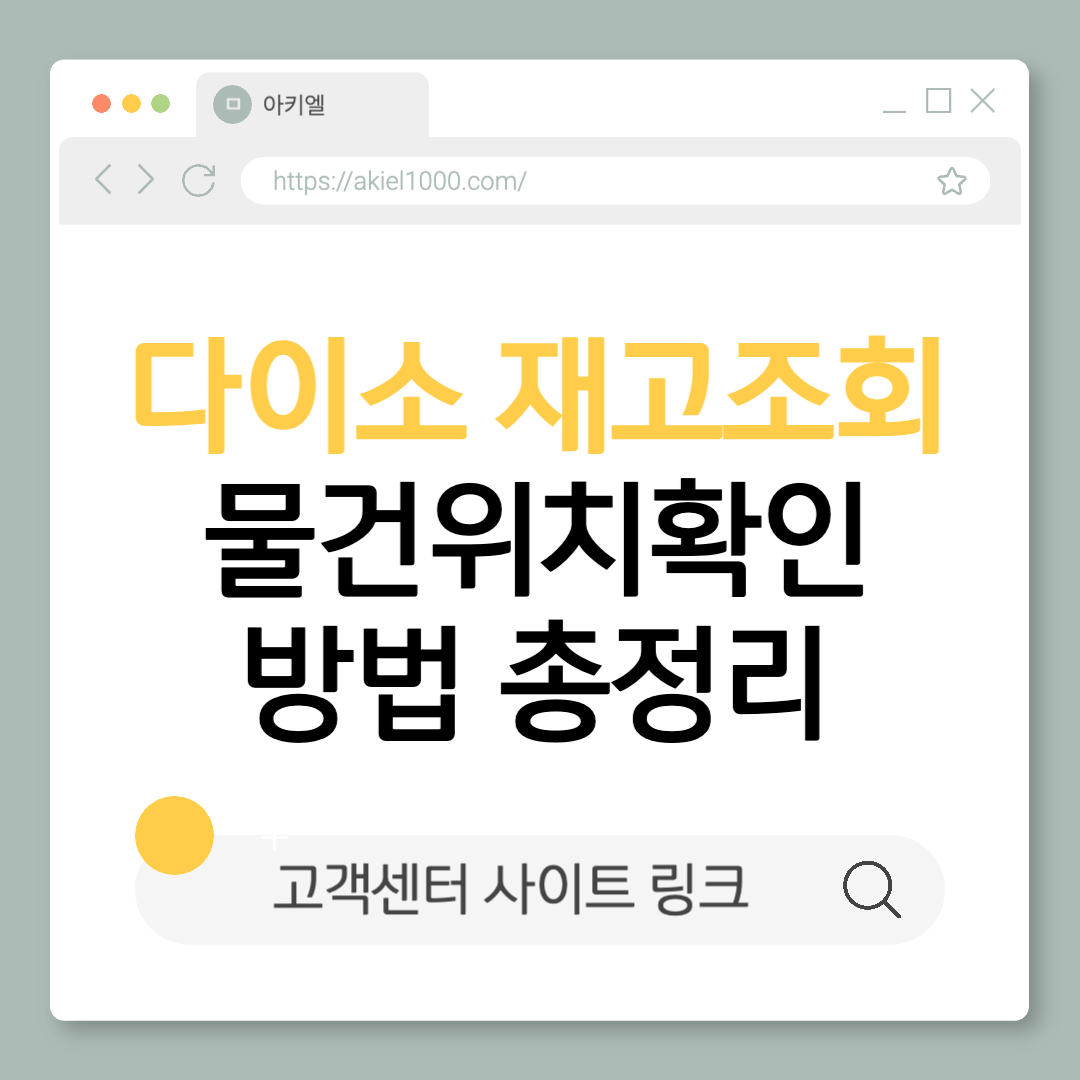 아키엘

https://akiel1000.com/

다이소 재고조회
물건위치확인
방법 총정리

고객센터 사이트 링크