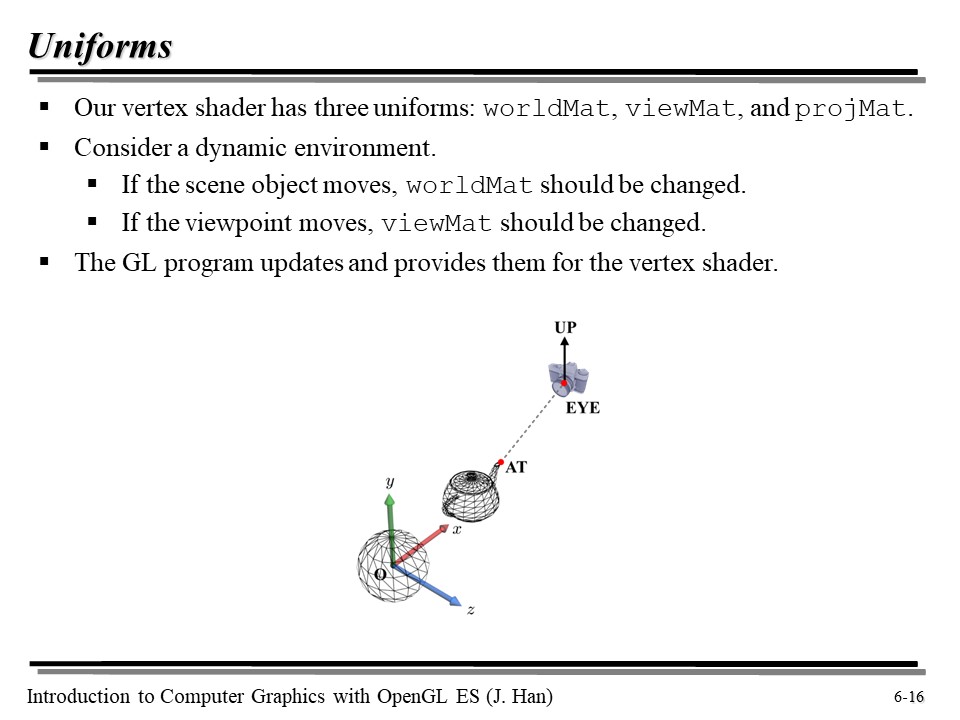 Uniforms

▪ Our vertex shader has three uniforms: worldMat, viewMat, and projMat.

▪ Consider a dynamic environment.

▪ If the scene object moves, worldMat should be changed.

▪ If the viewpoint moves, viewMat should be changed.

▪ The GL program updates and provides them for the vertex shader.

UP

EYE

AT

$y$

$x$

O

$z$

Introduction to Computer Graphics with OpenGL ES (J. Han)

6-16