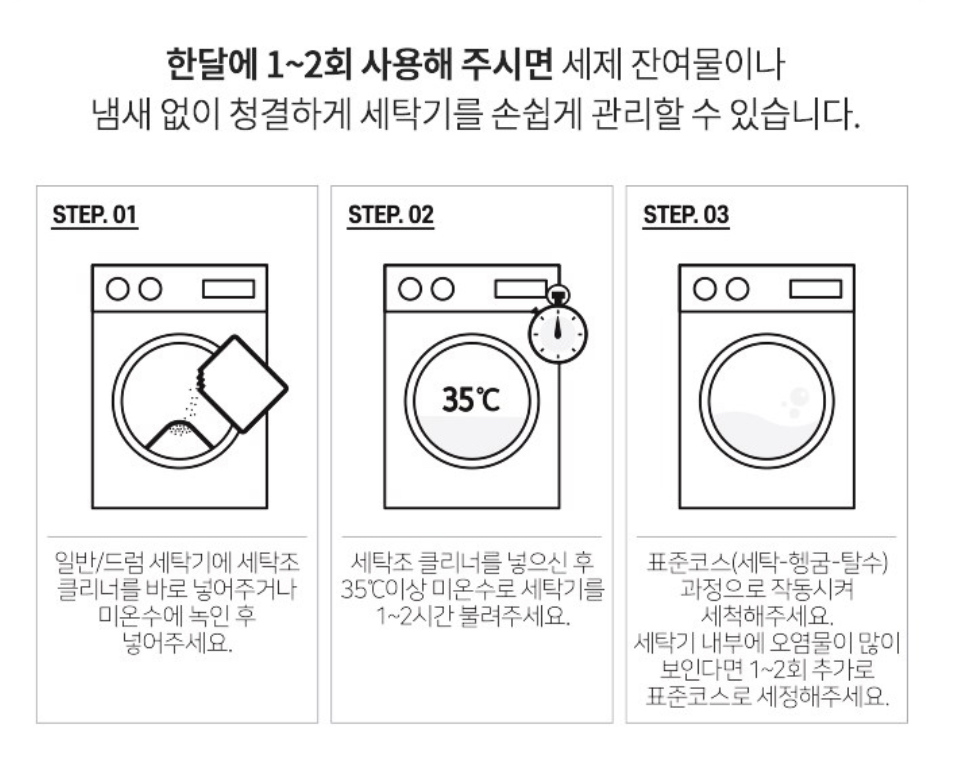 한달에 1~2회 사용해 주시면 세제 잔여물이나 냄새 없이 청결하게 세탁기를 손쉽게 관리할 수 있습니다.

STEP. 01

일반/드럼 세탁기에 세탁조 클리너를 바로 넣어주거나 미온수에 녹인 후 넣어주세요.

STEP. 02

35℃

세탁조 클리너를 넣으신 후 35℃이상 미온수로 세탁기를 1~2시간 불려주세요.

STEP. 03

표준코스(세탁-헹굼-탈수) 과정으로 작동시켜 세척해주세요. 세탁기 내부에 오염물이 많이 보인다면 1~2회 추가로 표준코스로 세정해주세요.