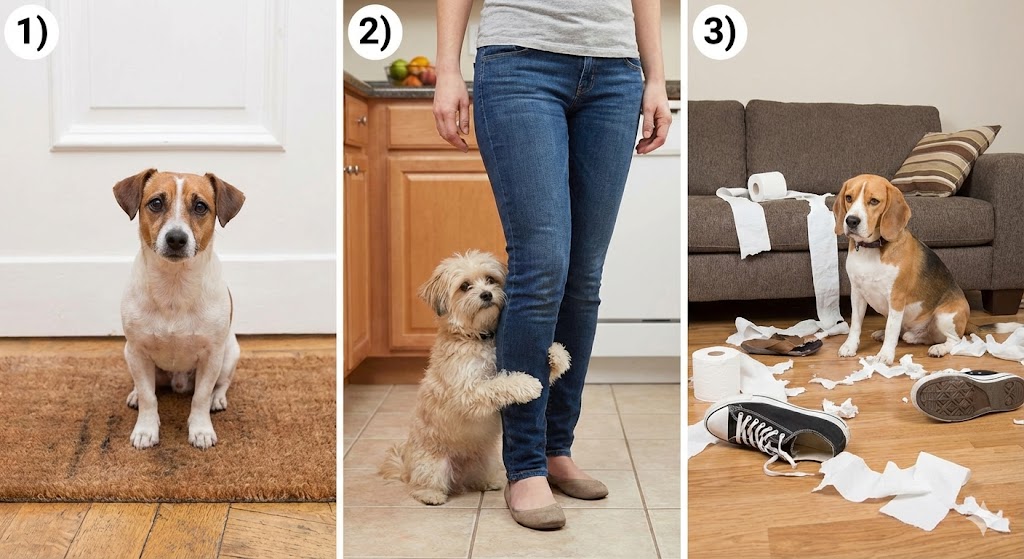 1)

2)

3)