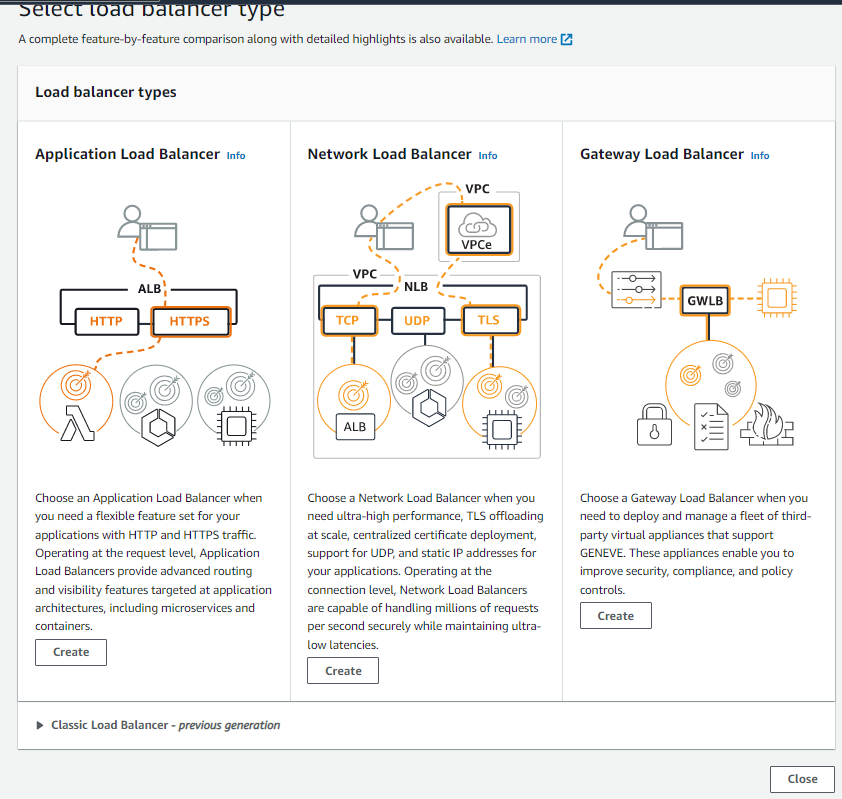 Select load balancer type

A complete feature-by-feature comparison along with detailed highlights is also available. Learn more

Load balancer types

Application Load Balancer Info

ALB
HTTP
HTTPS

Choose an Application Load Balancer when you need a flexible feature set for your applications with HTTP and HTTPS traffic. Operating at the request level, Application Load Balancers provide advanced routing and visibility features targeted at application architectures, including microservices and containers.

Create

Network Load Balancer Info

VPC
VPCe
VPC
NLB
TCP
UDP
TLS
ALB

Choose a Network Load Balancer when you need ultra-high performance, TLS offloading at scale, centralized certificate deployment, support for UDP, and static IP addresses for your applications. Operating at the connection level, Network Load Balancers are capable of handling millions of requests per second securely while maintaining ultra-low latencies.

Create

Gateway Load Balancer Info

GWLB

Choose a Gateway Load Balancer when you need to deploy and manage a fleet of third-party virtual appliances that support GENEVE. These appliances enable you to improve security, compliance, and policy controls.

Create

Classic Load Balancer - previous generation

Close