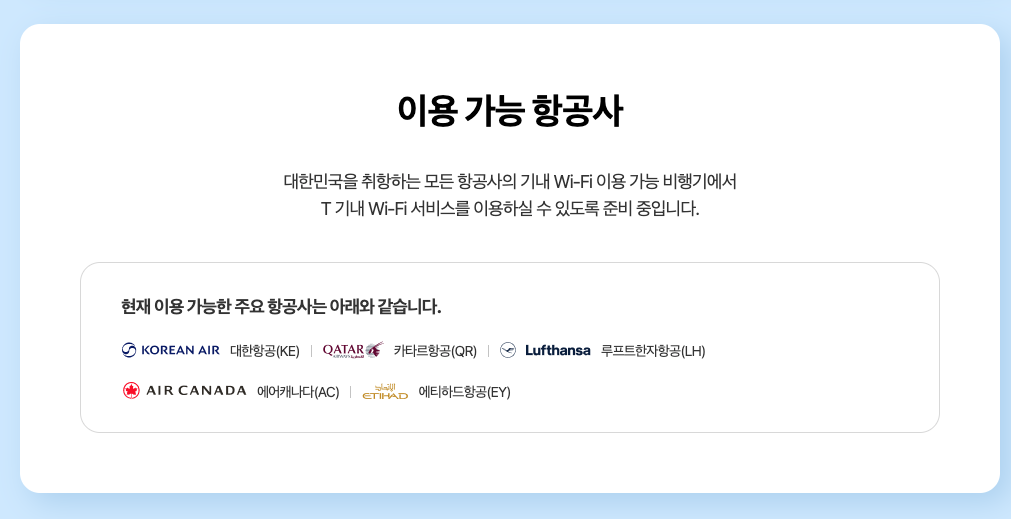 이용 가능 항공사

대한민국을 취항하는 모든 항공사의 기내 Wi-Fi 이용 가능 비행기에서 T 기내 Wi-Fi 서비스를 이용하실 수 있도록 준비 중입니다.

현재 이용 가능한 주요 항공사는 아래와 같습니다.

KOREAN AIR 대한항공(KE) | QATAR 카타르항공(QR) | Lufthansa 루프트한자항공(LH)

AIR CANADA 에어캐나다(AC) | ETIHAD 에티하드항공(EY)