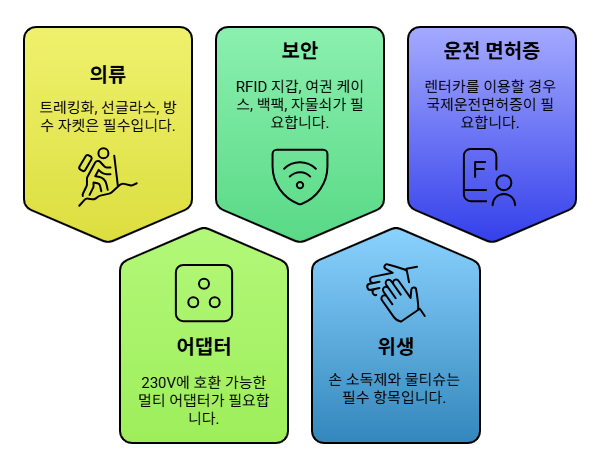 의류

트레킹화, 선글라스, 방수 자켓은 필수입니다.

보안

RFID 지갑, 여권 케이스, 백팩, 자물쇠가 필요합니다.

운전 면허증

렌터카를 이용할 경우 국제운전면허증이 필요합니다.

F

어댑터

230V에 호환 가능한 멀티 어댑터가 필요합니다.

위생

손 소독제와 물티슈는 필수 항목입니다.