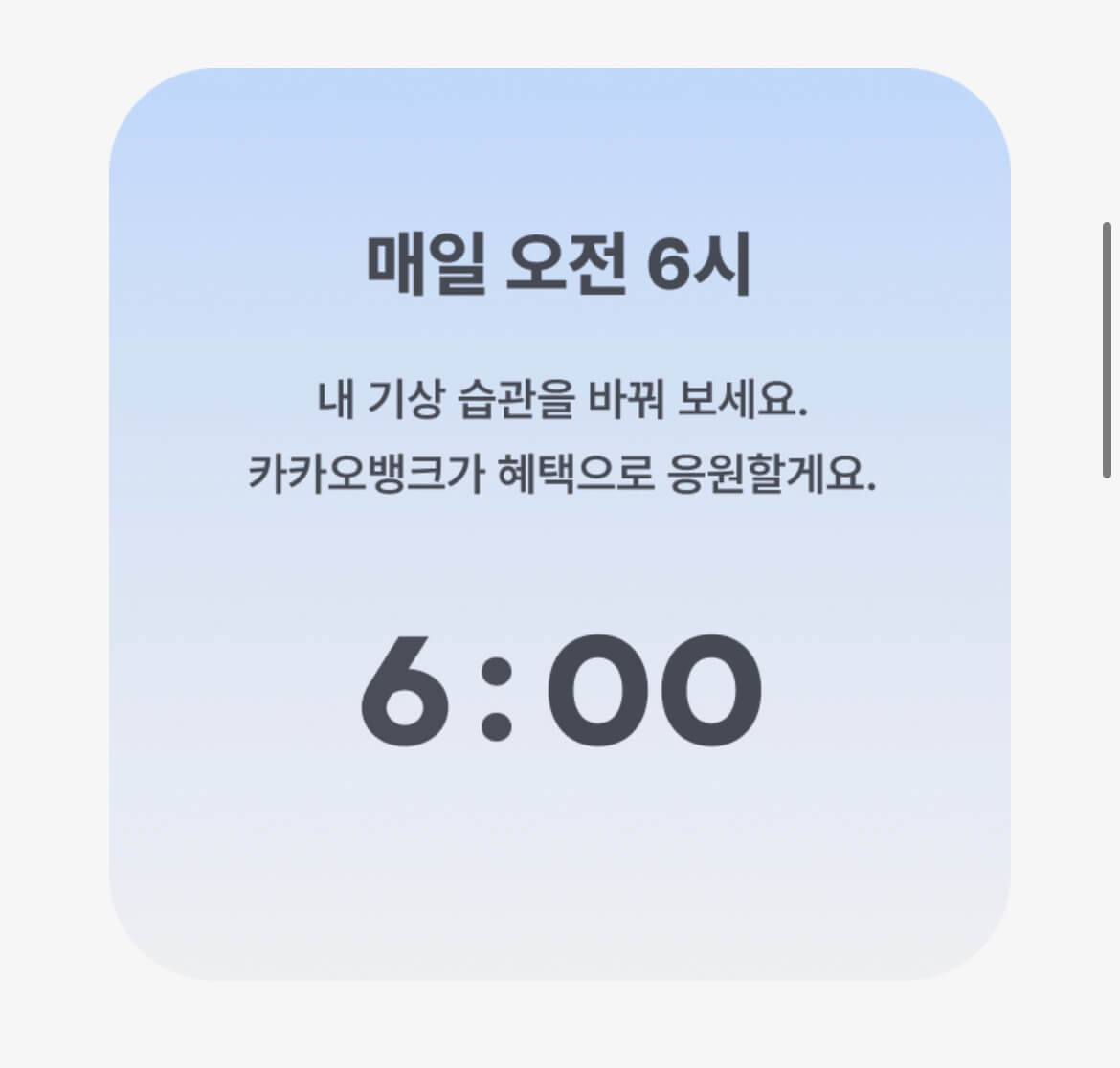 매일 오전 6시

내 기상 습관을 바꿔 보세요.
카카오뱅크가 혜택으로 응원할게요.

6:00