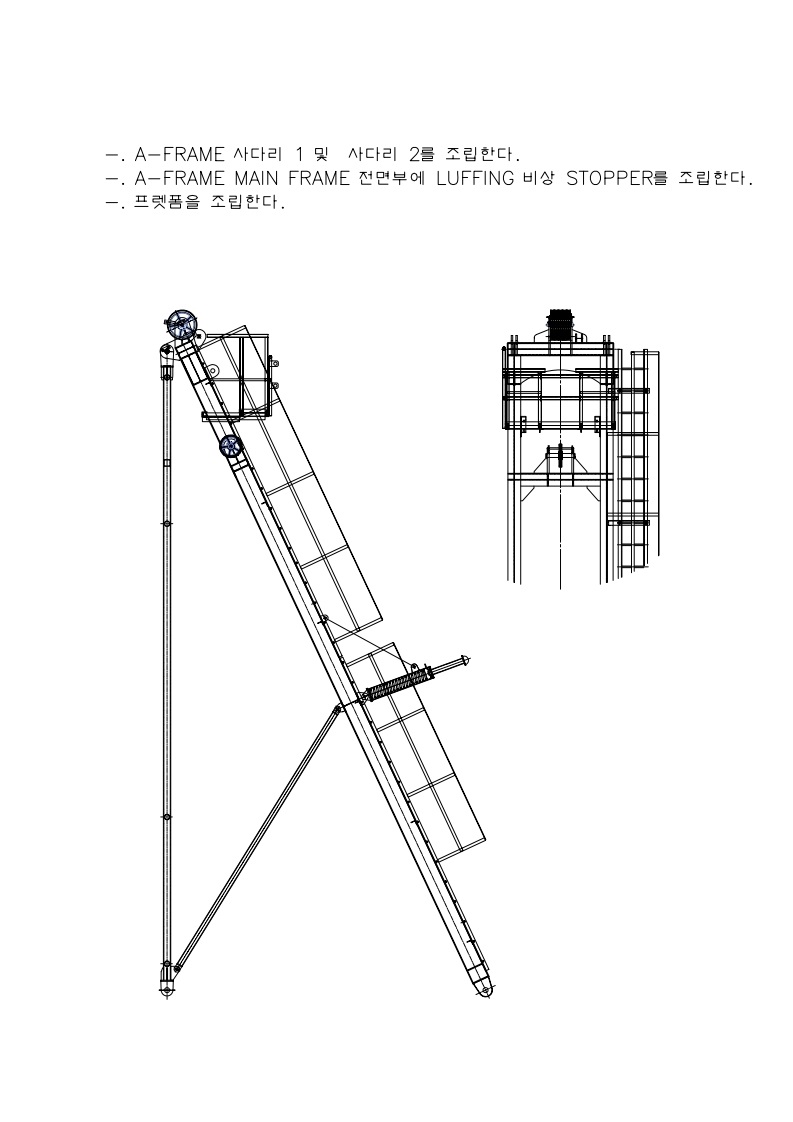 -. A-FRAME 사다리 1 및 사다리 2를 조립한다.
-. A-FRAME MAIN FRAME 전면부에 LUFFING 비상 STOPPER를 조립한다.
-. 프렛폼을 조립한다.