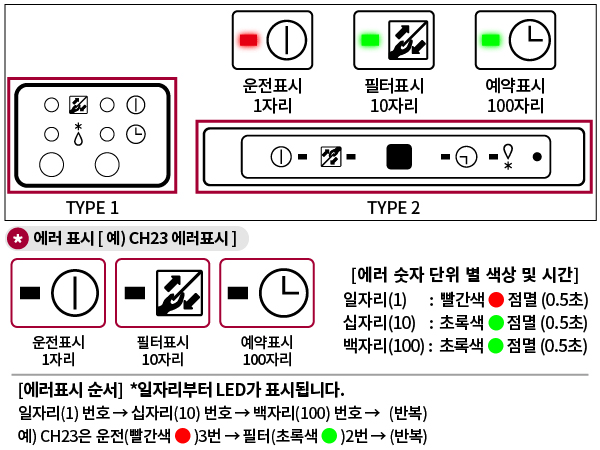 운전표시
1자리

필터표시
10자리

예약표시
100자리

TYPE 1

TYPE 2

에러 표시 [ 예) CH23 에러표시 ]

운전표시
1자리

필터표시
10자리

예약표시
100자리

[에러 숫자 단위 별 색상 및 시간]
일자리(1) : 빨간색 점멸 (0.5초)
십자리(10) : 초록색 점멸 (0.5초)
백자리(100) : 초록색 점멸 (0.5초)

[에러표시 순서] *일자리부터 LED가 표시됩니다.
일자리(1) 번호 → 십자리(10) 번호 → 백자리(100) 번호 → (반복)
예) CH23은 운전(빨간색 )3번 → 필터(초록색 )2번 → (반복)