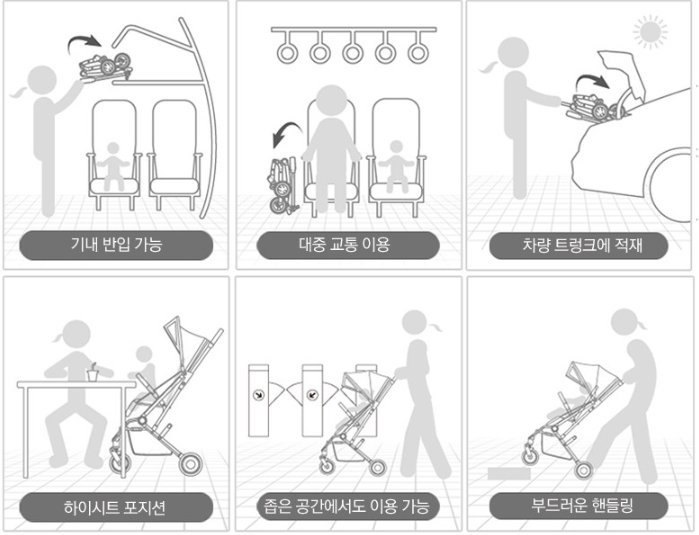 기내 반입 가능

대중 교통 이용

차량 트렁크에 적재

하이시트 포지션

좁은 공간에서도 이용 가능

부드러운 핸들링