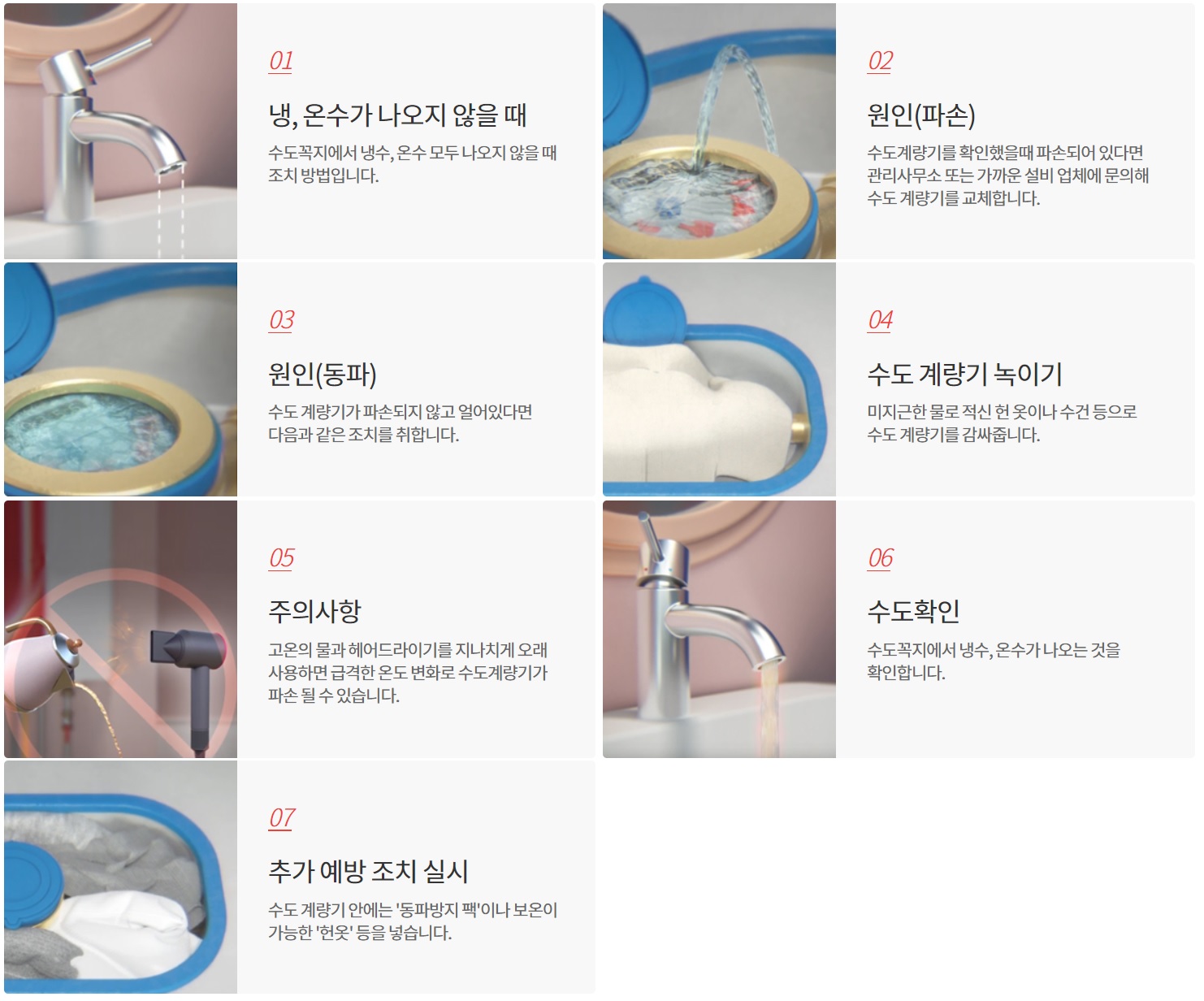 01

냉, 온수가 나오지 않을 때

수도꼭지에서 냉수, 온수 모두 나오지 않을 때 조치 방법입니다.

02

원인(파손)

수도계량기를 확인했을때 파손되어 있다면 관리사무소 또는 가까운 설비 업체에 문의해 수도 계량기를 교체합니다.

03

원인(동파)

수도 계량기가 파손되지 않고 얼어있다면 다음과 같은 조치를 취합니다.

04

수도 계량기 녹이기

미지근한 물로 적신 헌 옷이나 수건 등으로 수도 계량기를 감싸줍니다.

05

주의사항

고온의 물과 헤어드라이기를 지나치게 오래 사용하면 급격한 온도 변화로 수도계량기가 파손 될 수 있습니다.

06

수도확인

수도꼭지에서 냉수, 온수가 나오는 것을 확인합니다.

07

추가 예방 조치 실시

수도 계량기 안에는 '동파방지 팩'이나 보온이 가능한 '헌옷' 등을 넣습니다.