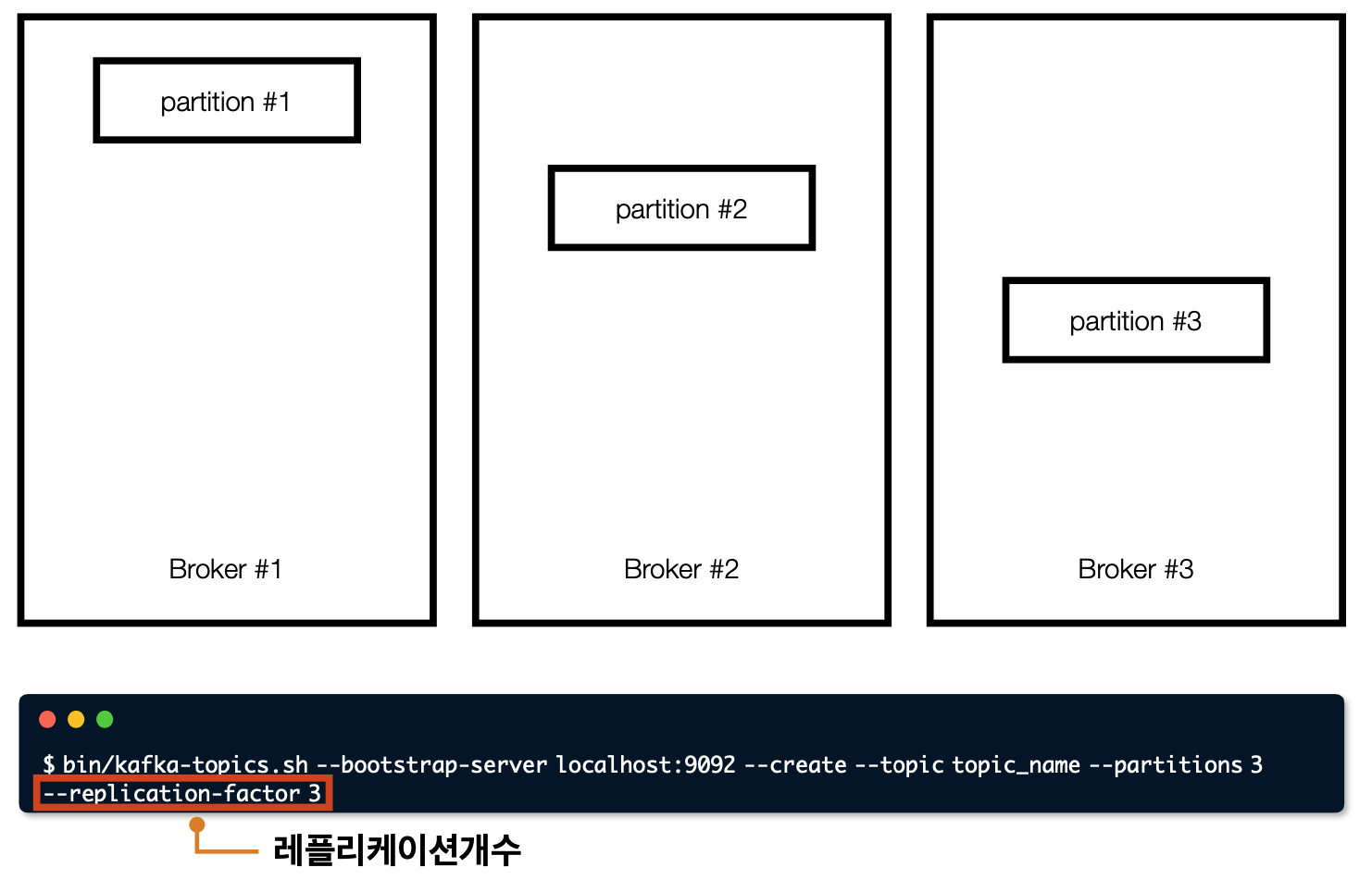 partition #1

Broker #1

partition #2

Broker #2

partition #3

Broker #3

$ bin/kafka-topics.sh --bootstrap-server localhost:9092 --create --topic topic_name --partitions 3 --replication-factor 3

레플리케이션개수