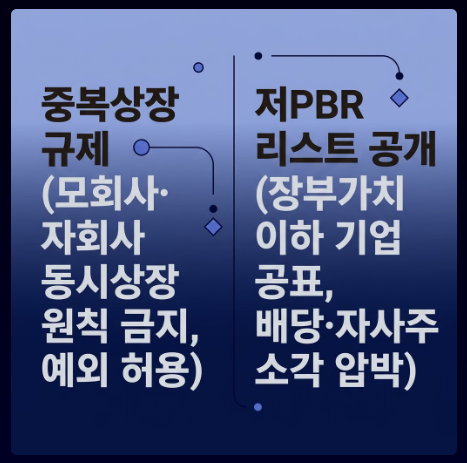 중복상장 규제 (모회사·자회사 동시상장 원칙 금지, 예외 허용)

저PBR 리스트 공개 (장부가치 이하 기업 공표, 배당·자사주 소각 압박)