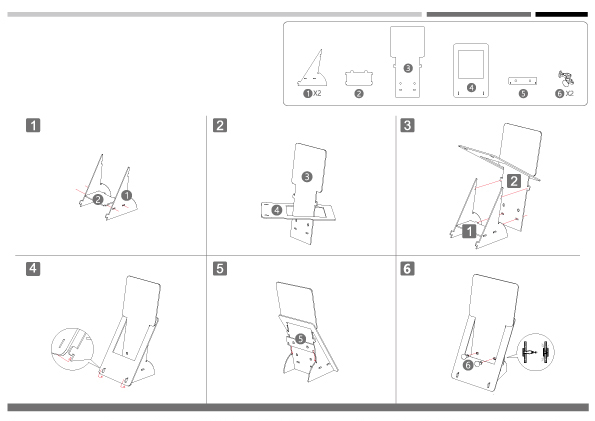 1 X2
2
3
4
5
6 X2

1
2
1

2
3
4

3
2
1

4

5
5

6
6