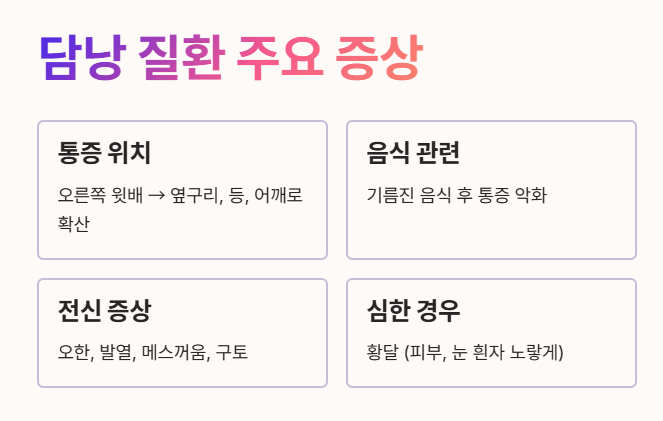 담낭 질환 주요 증상

통증 위치

오른쪽 윗배 → 옆구리, 등, 어깨로 확산

음식 관련

기름진 음식 후 통증 악화

전신 증상

오한, 발열, 메스꺼움, 구토

심한 경우

황달 (피부, 눈 흰자 노랗게)