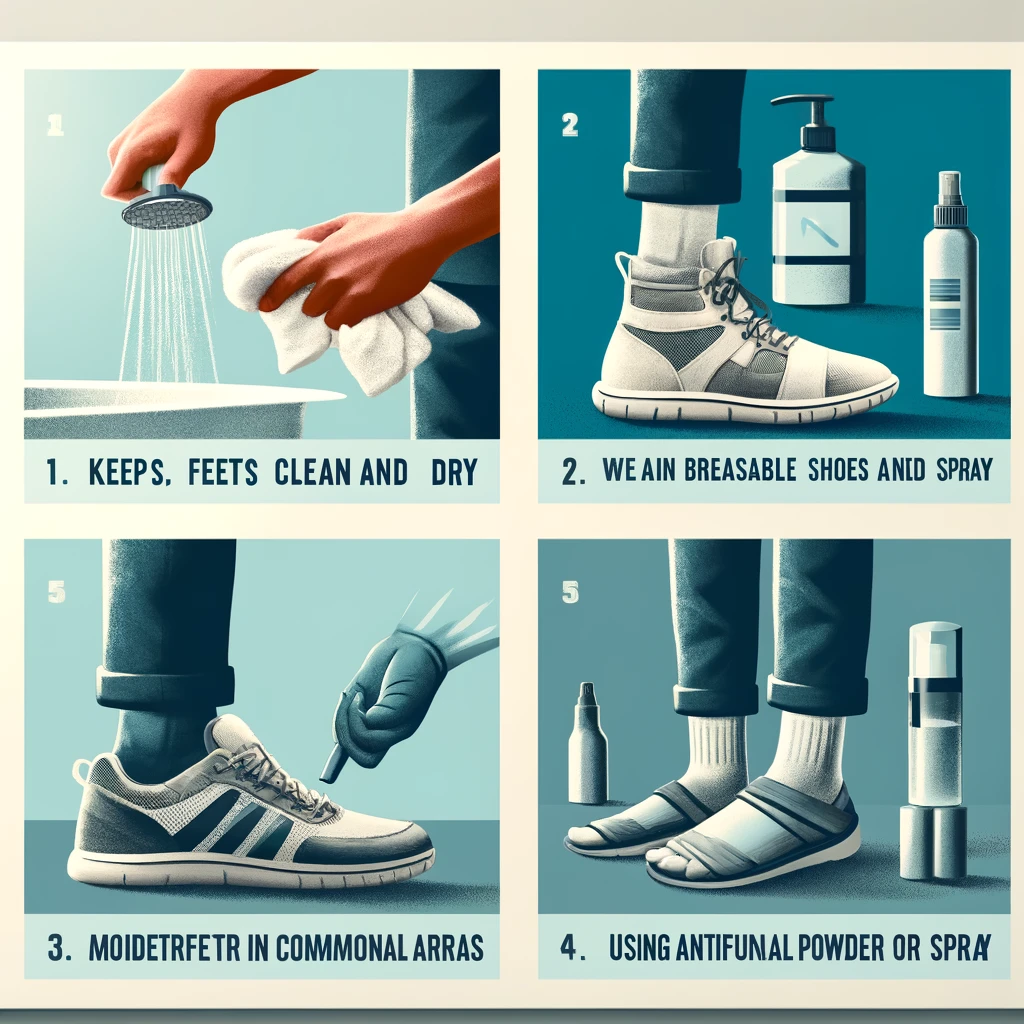 1

1. KEEPS, FEETS CLEAN AND DRY

2

2. WE AIN BREASABLE SHOES AND SPRAY

5

3. MOIDETRFETR IN COMMONAL ARRAS

5

4. USING ANTIFUNAL POWDER OR SPRAY