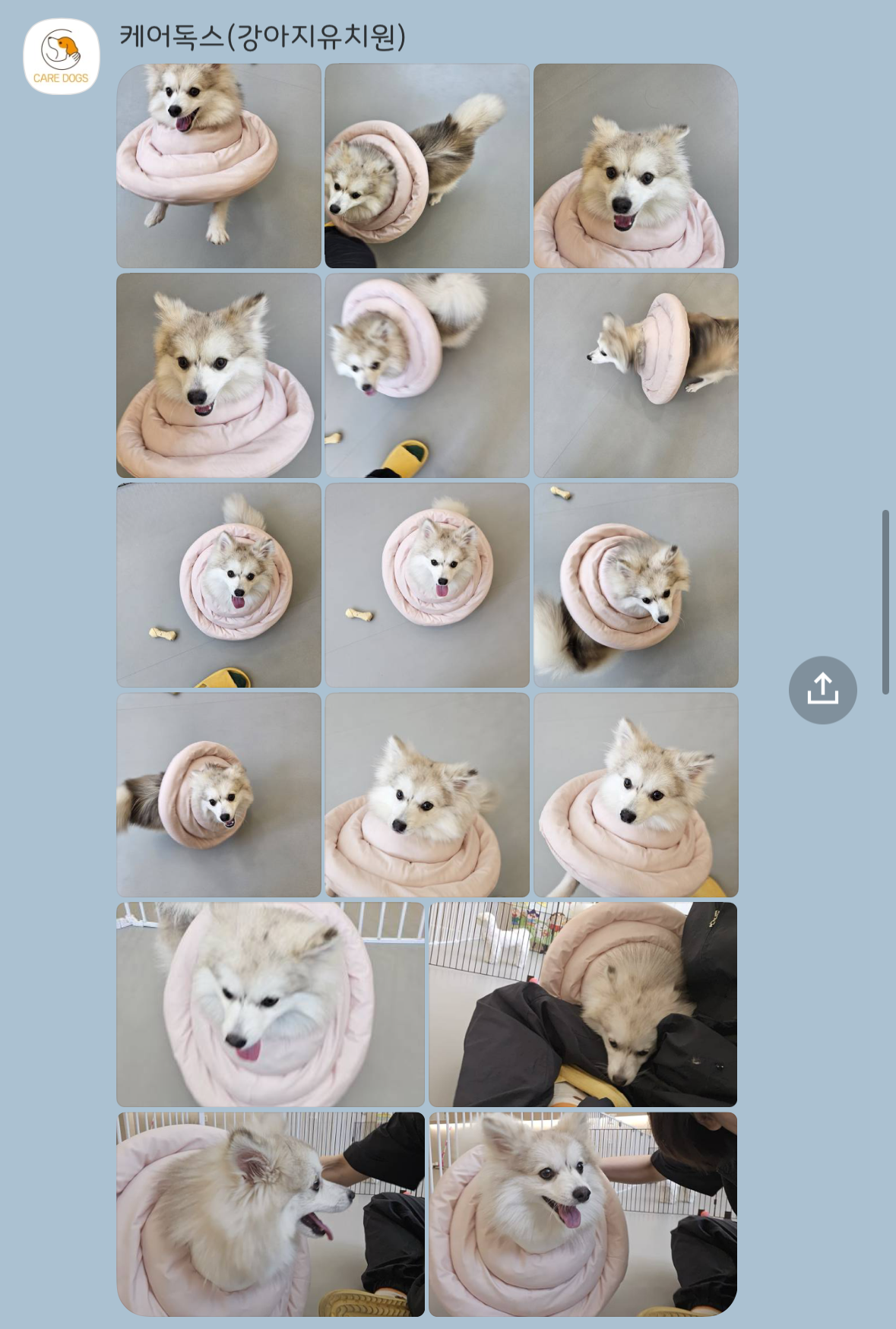 CARE DOGS

케어독스(강아지유치원)