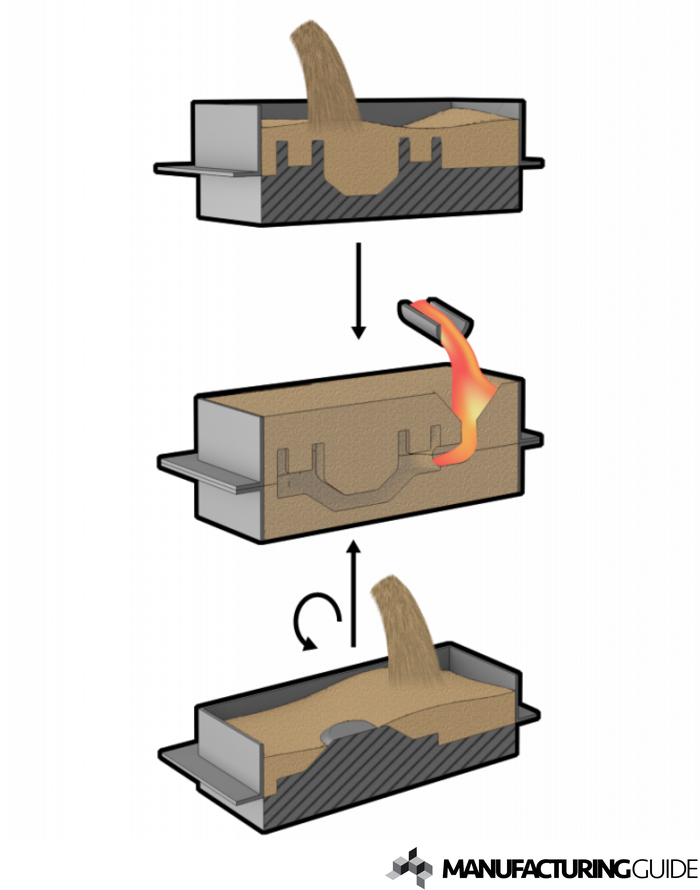 MANUFACTURINGGUIDE